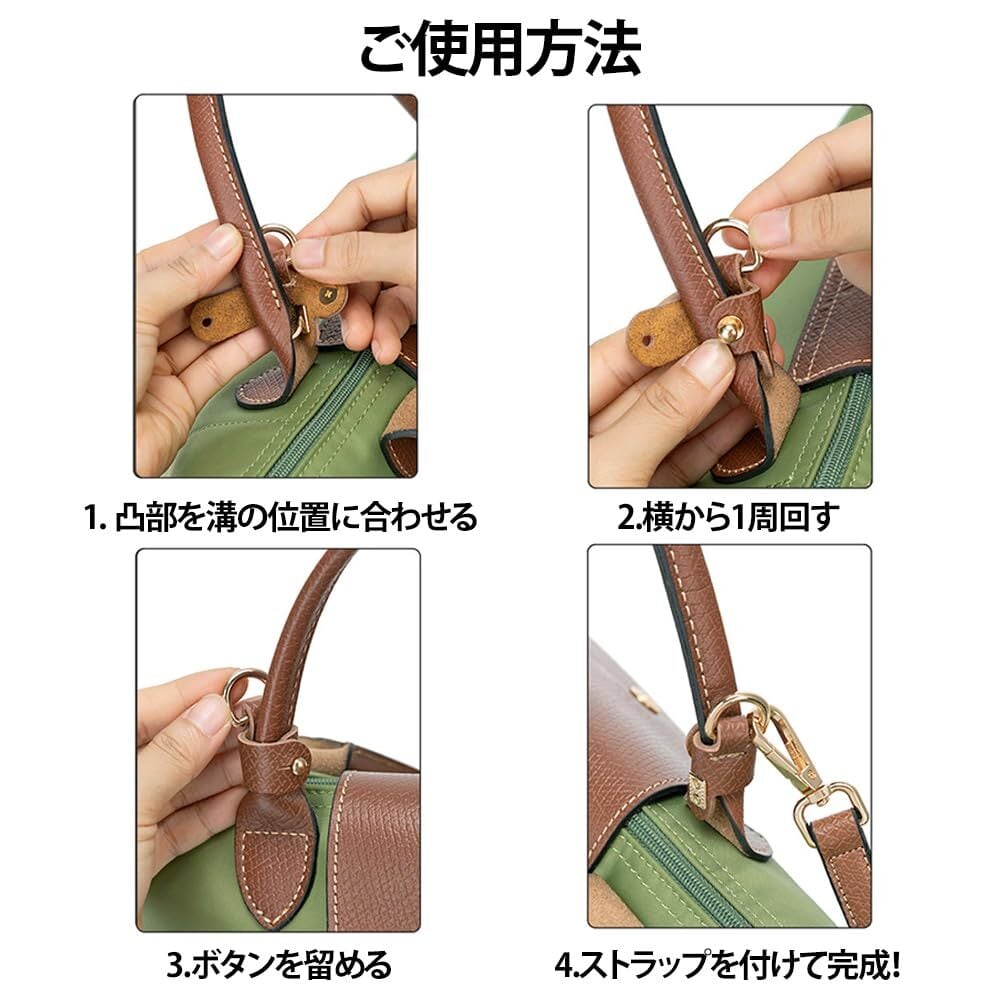 ご使用方法

1. 凸部を溝の位置に合わせる

2.横から1周回す

3.ボタンを留める

4.ストラップを付けて完成!