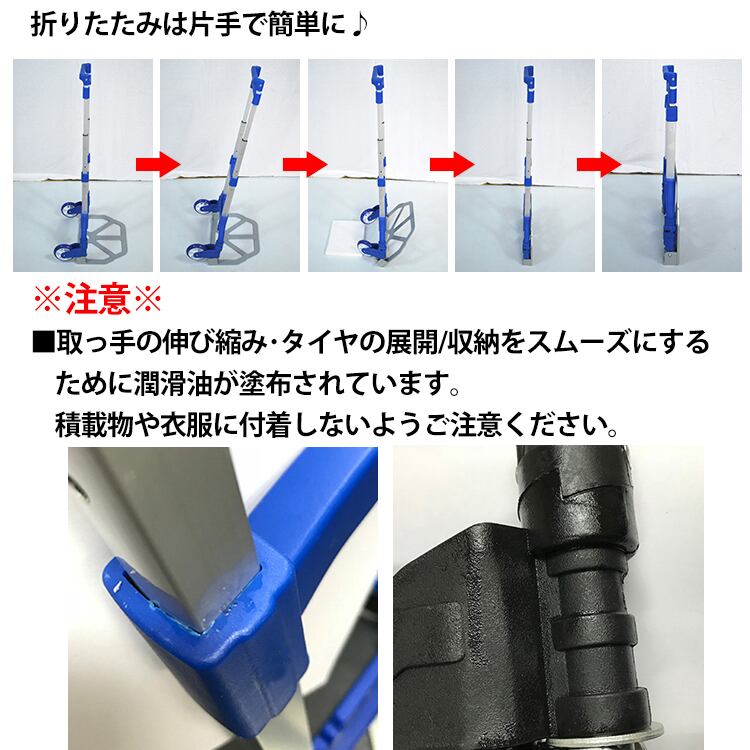 折りたたみは片手で簡単に♪

※注意※

■取っ手の伸び縮み･タイヤの展開/収納をスムーズにするために潤滑油が塗布されています。
積載物や衣服に付着しないようご注意ください。