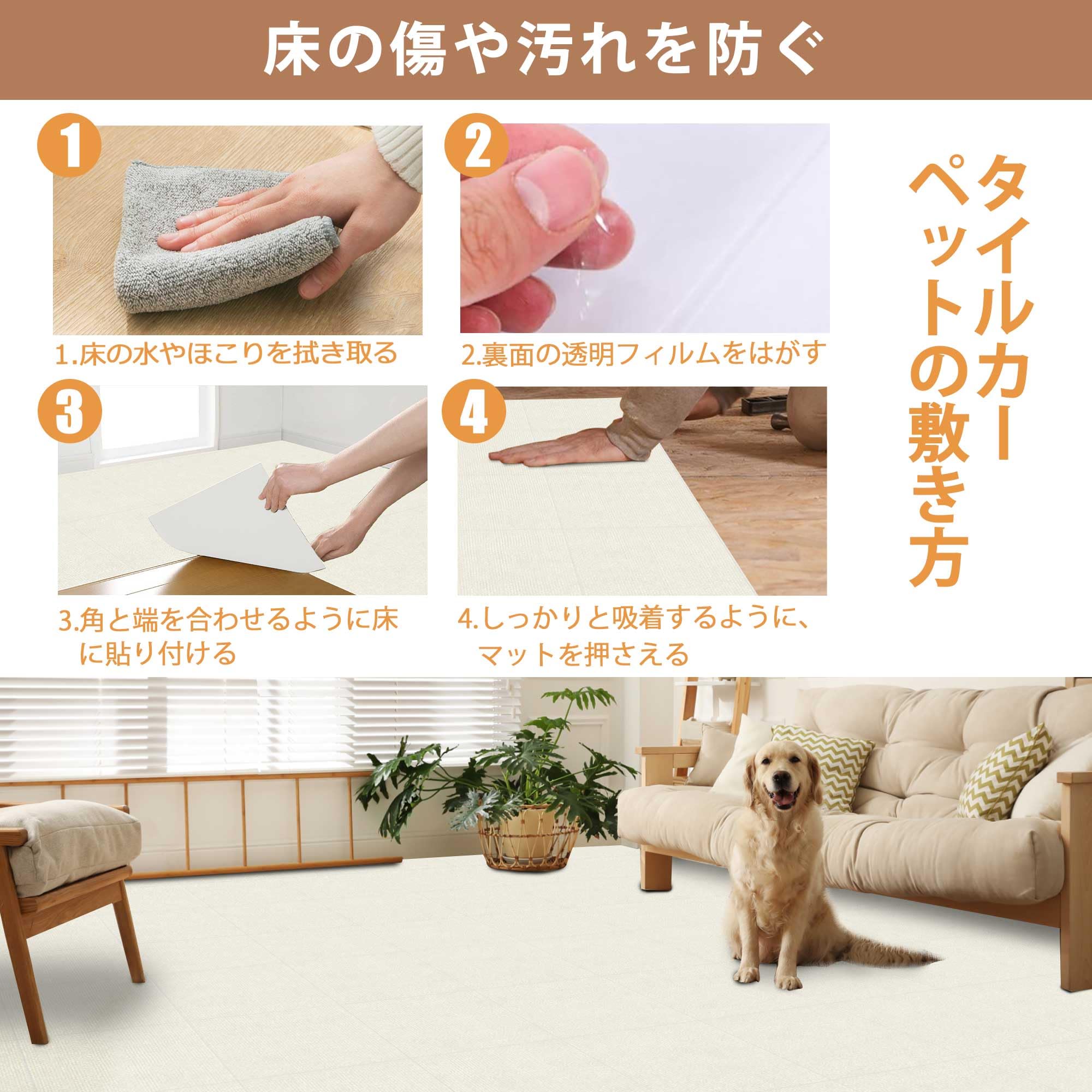 床の傷や汚れを防ぐ

タイルカーペットの敷き方

1

1.床の水やほこりを拭き取る

2

2.裏面の透明フィルムをはがす

3

3.角と端を合わせるように床に貼り付ける

4

4.しっかりと吸着するように、マットを押さえる