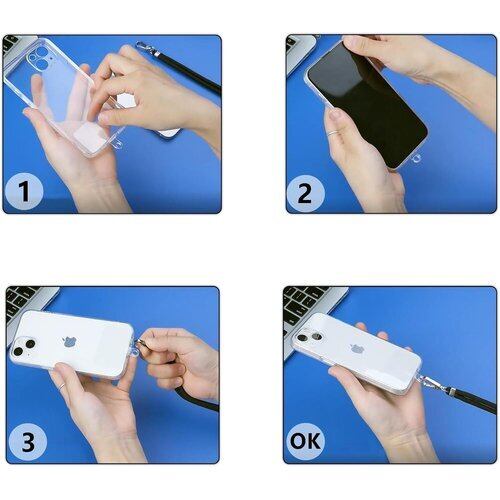 1

2

3

OK