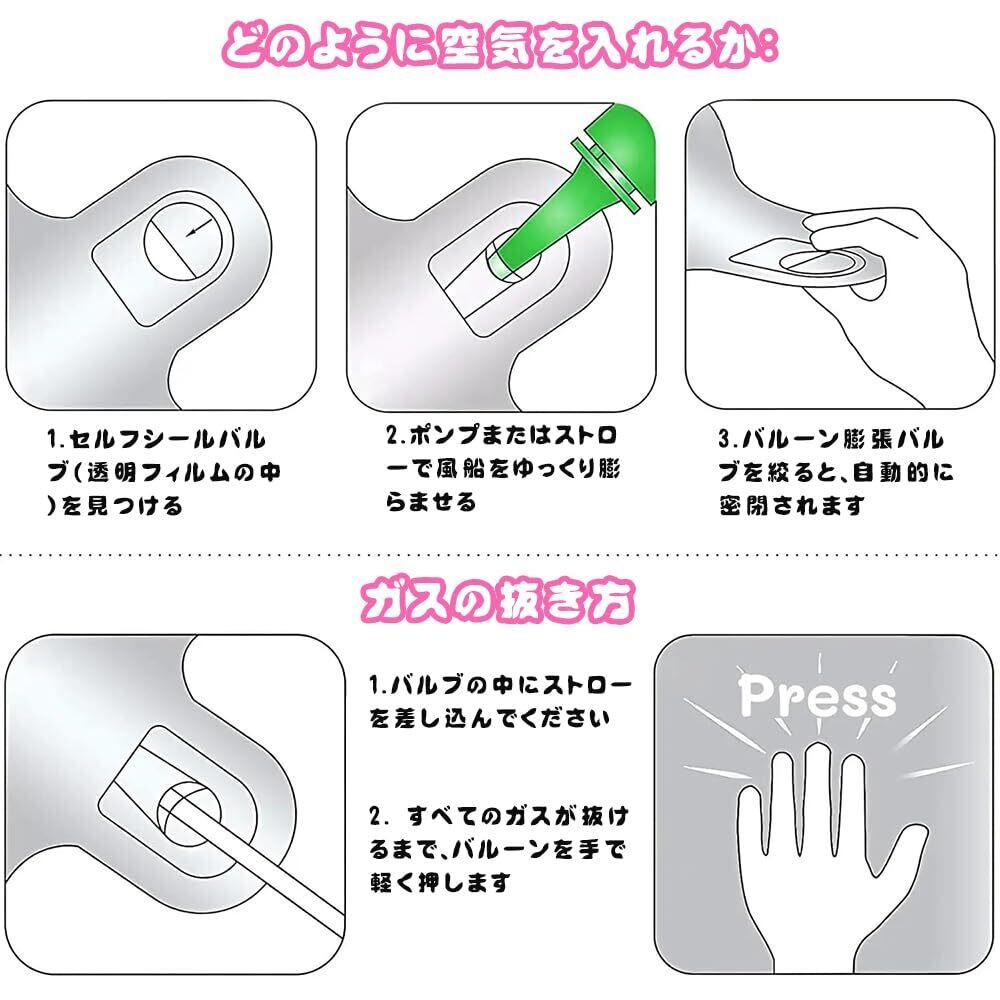 どのように空気を入れるか:

1.セルフシールバルブ(透明フィルムの中)を見つける

2.ポンプまたはストローで風船をゆっくり膨らませる

3.バルーン膨張バルブを絞ると、自動的に密閉されます

ガスの抜き方

1.バルブの中にストローを差し込んでください

2. すべてのガスが抜けるまで、バルーンを手で軽く押します

Press