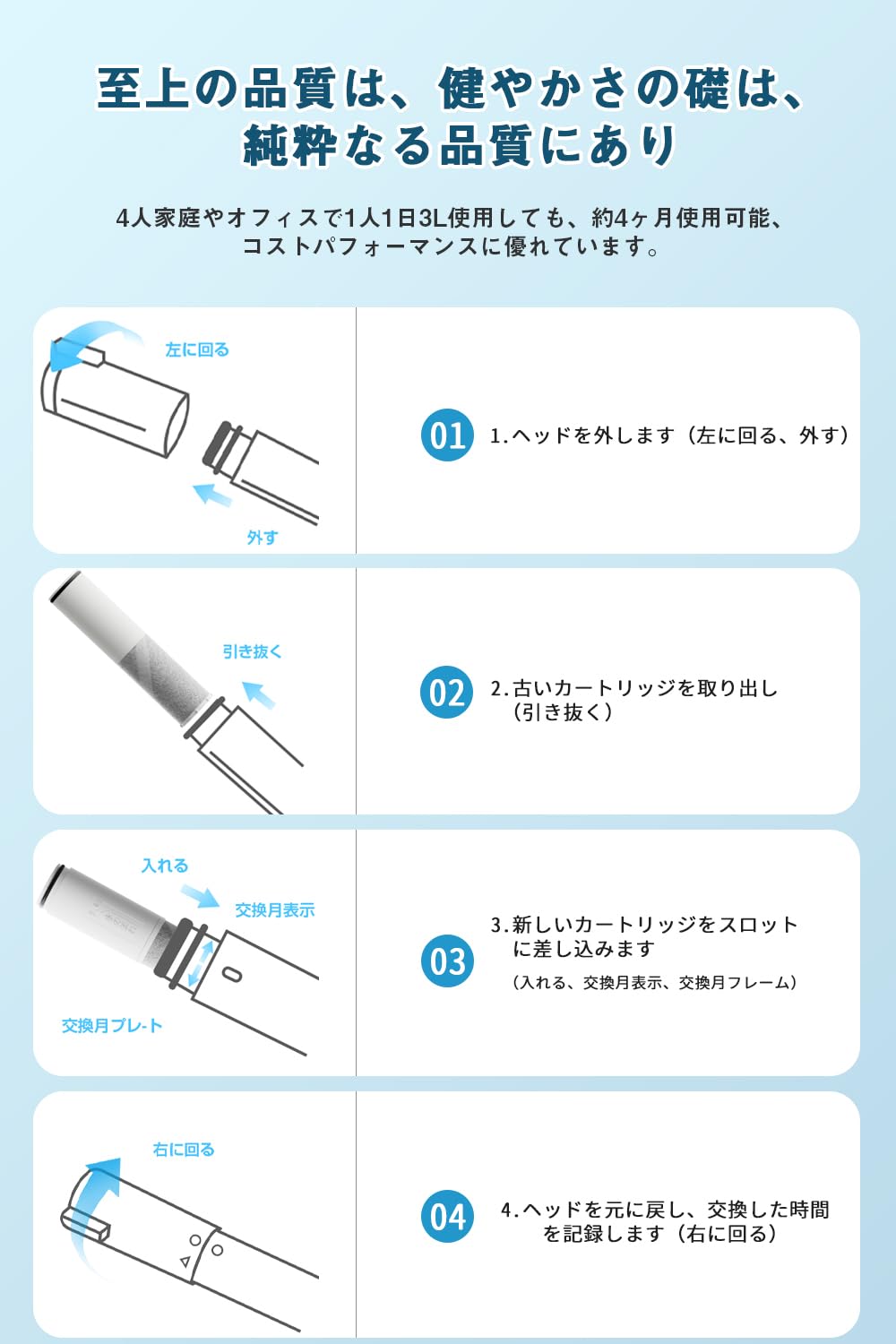 至上の品質は、健やかさの礎は、純粋なる品質にあり

4人家庭やオフィスで1人1日3L使用しても、約4ヶ月使用可能、コストパフォーマンスに優れています。

左に回る

外す

01 1.ヘッドを外します（左に回る、外す）

引き抜く

02 2.古いカートリッジを取り出し（引き抜く）

入れる

交換月表示

交換月プレ-ト

03 3.新しいカートリッジをスロットに差し込みます
（入れる、交換月表示、交換月フレーム）

右に回る

04 4.ヘッドを元に戻し、交換した時間を記録します（右に回る）