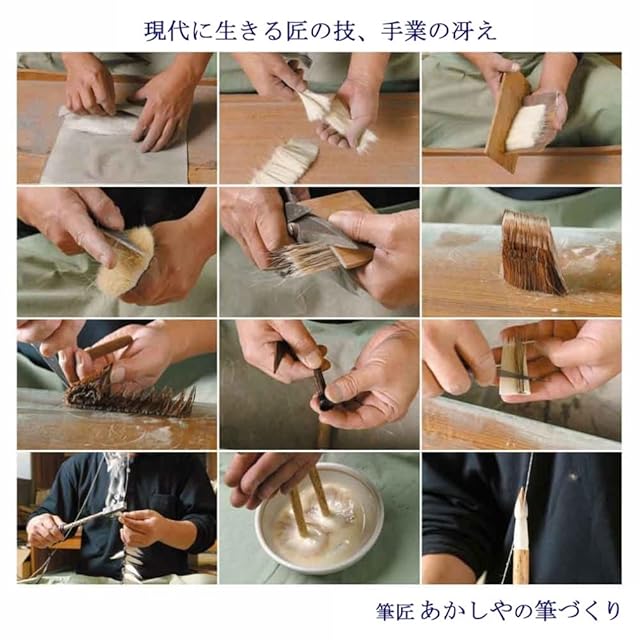 現代に生きる匠の技、手業の冴え

筆匠 あかしやの筆づくり