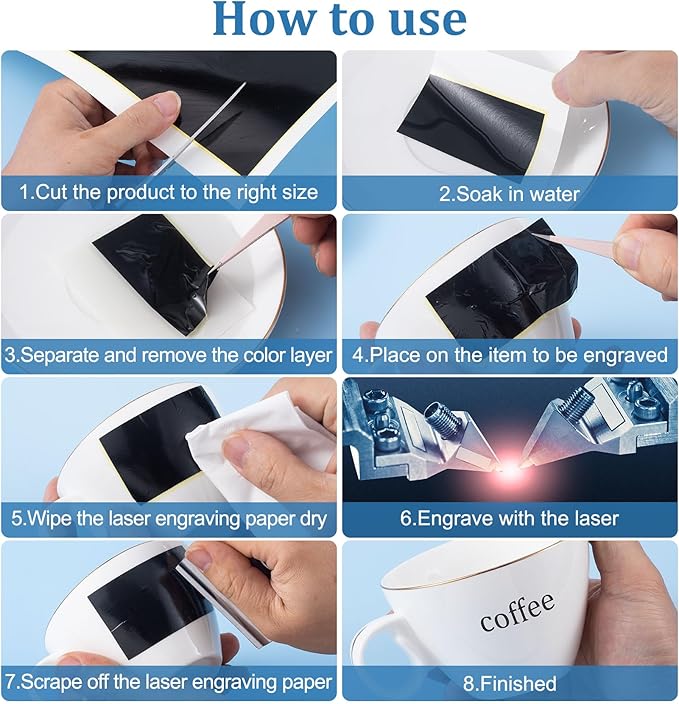 How to use

1.Cut the product to the right size

2.Soak in water

3.Separate and remove the color layer

4.Place on the item to be engraved

5.Wipe the laser engraving paper dry

6.Engrave with the laser

7.Scrape off the laser engraving paper

coffee

8.Finished