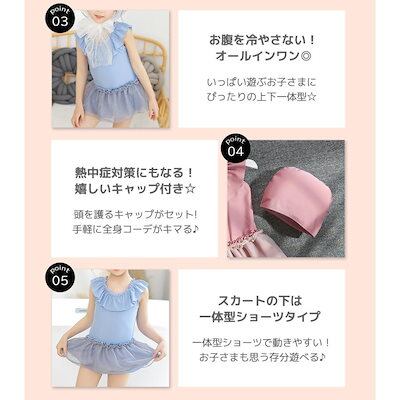 point 03

お腹を冷やさない！
オールインワン◎

いっぱい遊ぶお子さまに
ぴったりの上下一体型☆

point 04

熱中症対策にもなる！
嬉しいキャップ付き☆

頭を護るキャップがセット!
手軽に全身コーデがキマる♪

point 05

スカートの下は
一体型ショーツタイプ

一体型ショーツで動きやすい！
お子さまも思う存分遊べる♪