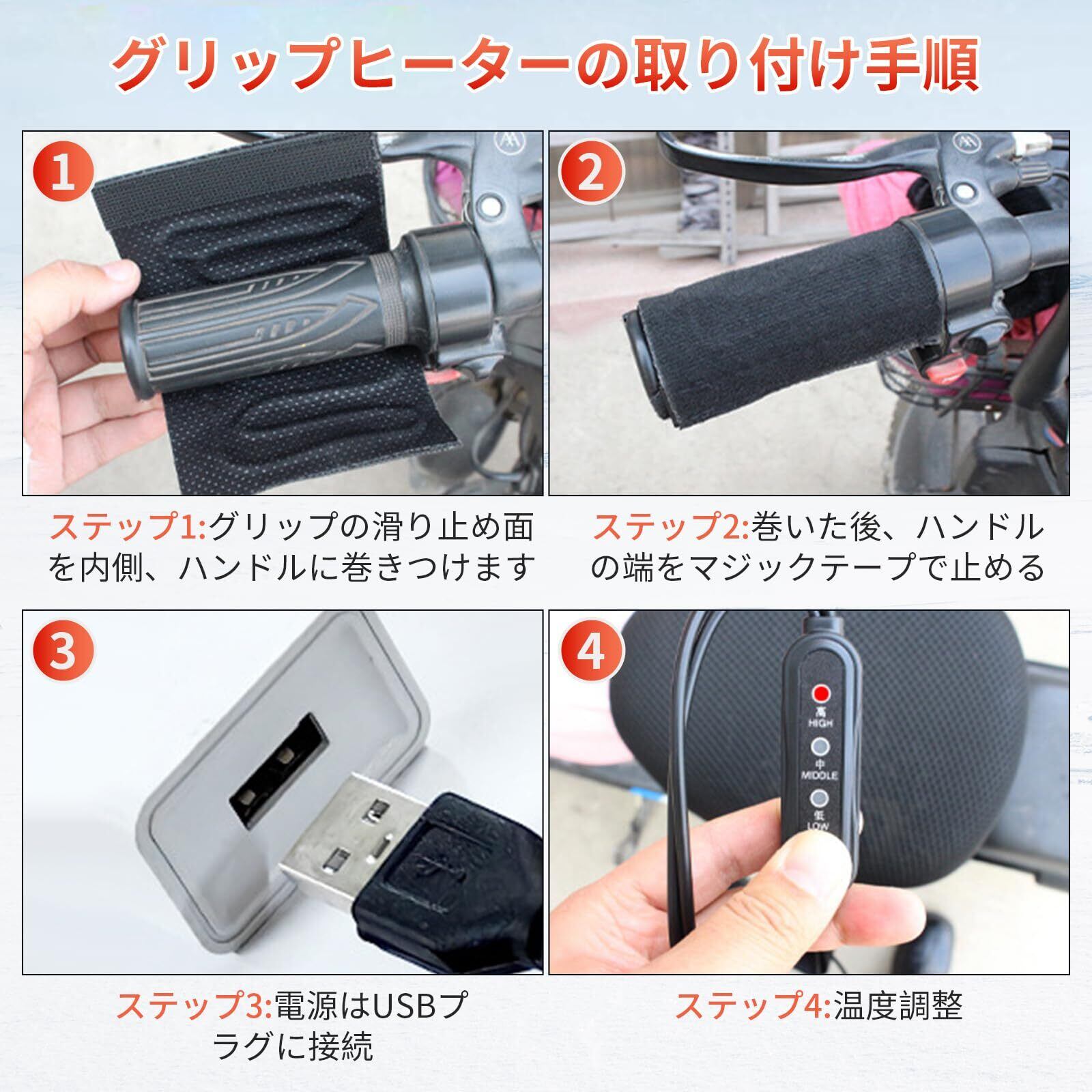 グリップヒーターの取り付け手順

1

ステップ1:グリップの滑り止め面を内側、ハンドルに巻きつけます

2

ステップ2:巻いた後、ハンドルの端をマジックテープで止める

3

ステップ3:電源はUSBプラグに接続

4

高
HIGH
中
MIDDLE
低
LOW

ステップ4:温度調整