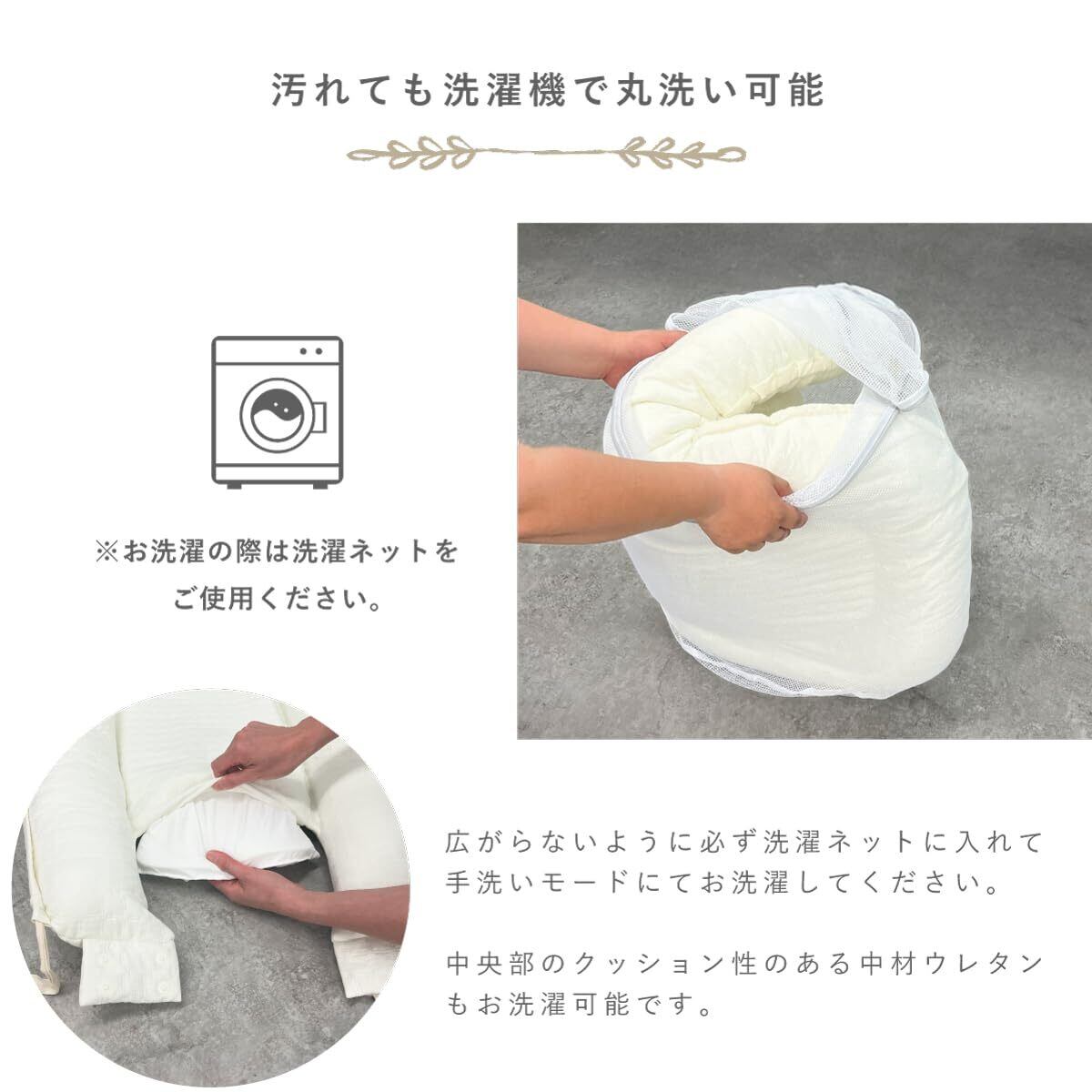 汚れても洗濯機で丸洗い可能

※お洗濯の際は洗濯ネットをご使用ください。

広がらないように必ず洗濯ネットに入れて手洗いモードにてお洗濯してください。

中央部のクッション性のある中材ウレタンもお洗濯可能です。