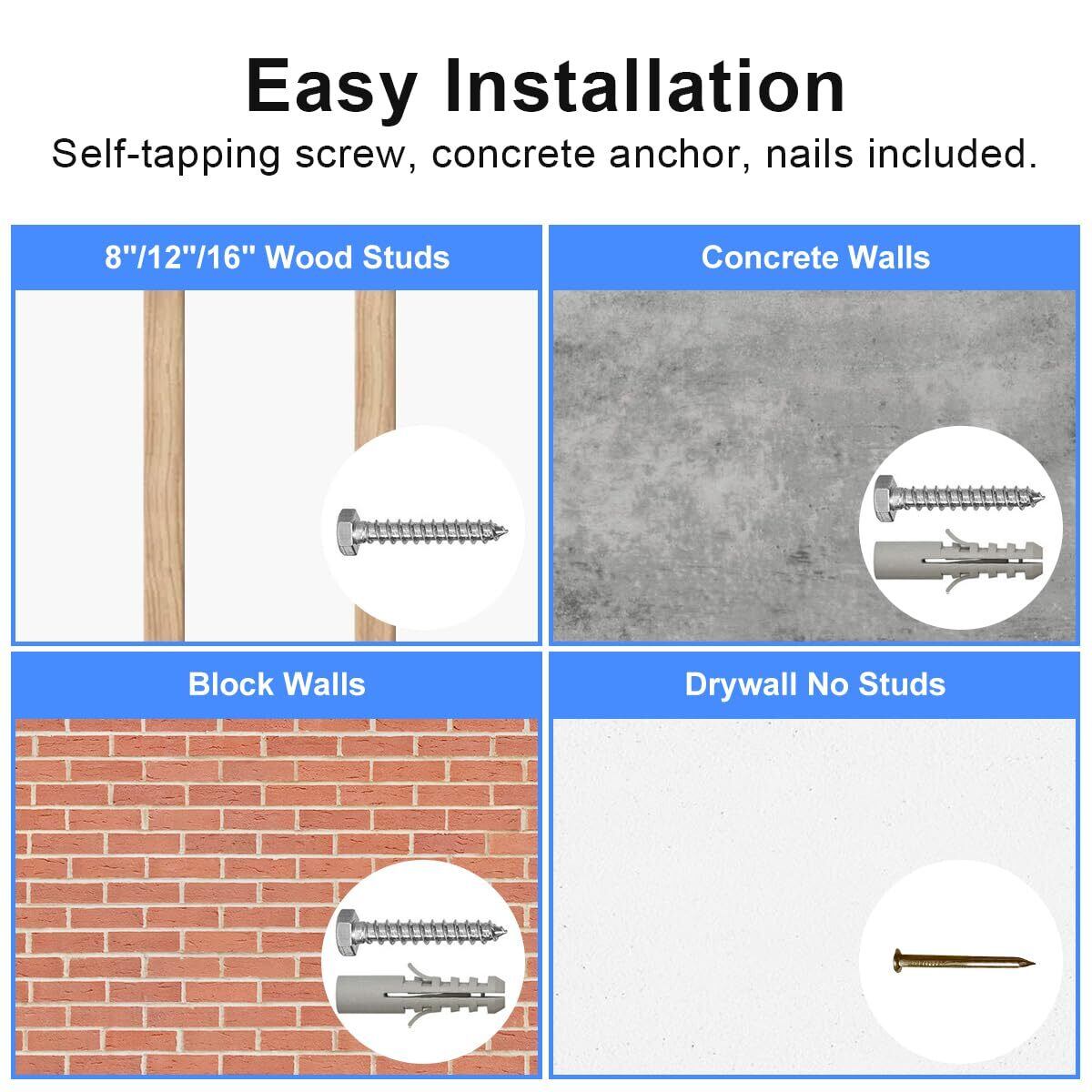 Easy Installation

Self-tapping screw, concrete anchor, nails included.

8"/12"/16" Wood Studs

Concrete Walls

Block Walls

Drywall No Studs