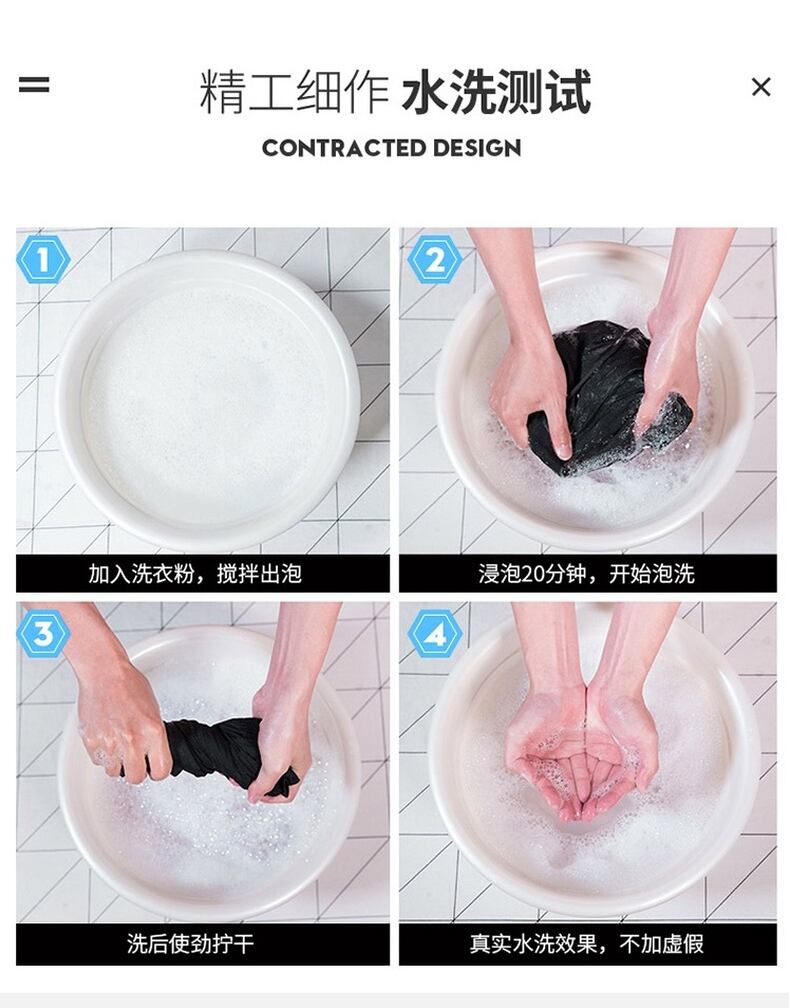 精工细作 水洗测试

CONTRACTED DESIGN

1

加入洗衣粉，搅拌出泡

2

浸泡20分钟，开始泡洗

3

洗后使劲拧干

4

真实水洗效果，不加虚假