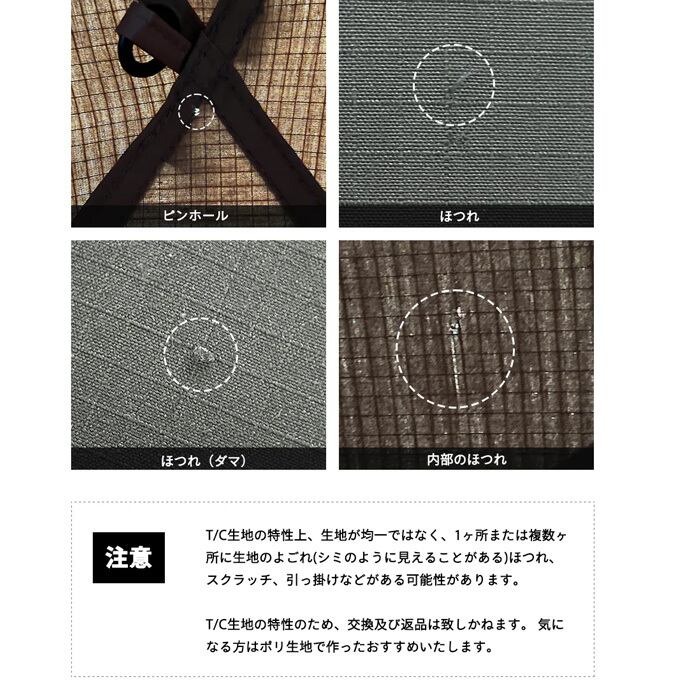 ピンホール

ほつれ

ほつれ（ダマ）

内部のほつれ

注意

T/C生地の特性上、生地が均一ではなく、1ヶ所または複数ヶ所に生地のよごれ(シミのように見えることがある)ほつれ、スクラッチ、引っ掛けなどがある可能性があります。

T/C生地の特性のため、交換及び返品は致しかねます。 気になる方はポリ生地で作ったおすすめいたします。