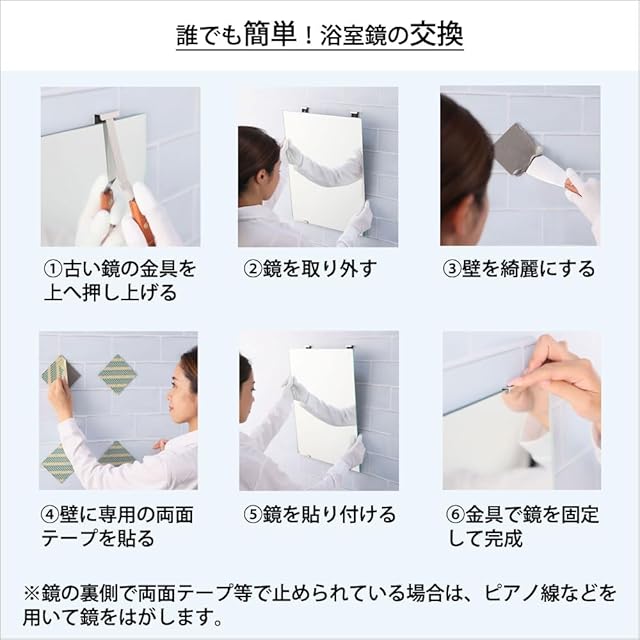 誰でも簡単！浴室鏡の交換

①古い鏡の金具を上へ押し上げる

②鏡を取り外す

③壁を綺麗にする

④壁に専用の両面テープを貼る

⑤鏡を貼り付ける

⑥金具で鏡を固定して完成

※鏡の裏側で両面テープ等で止められている場合は、ピアノ線などを用いて鏡をはがします。