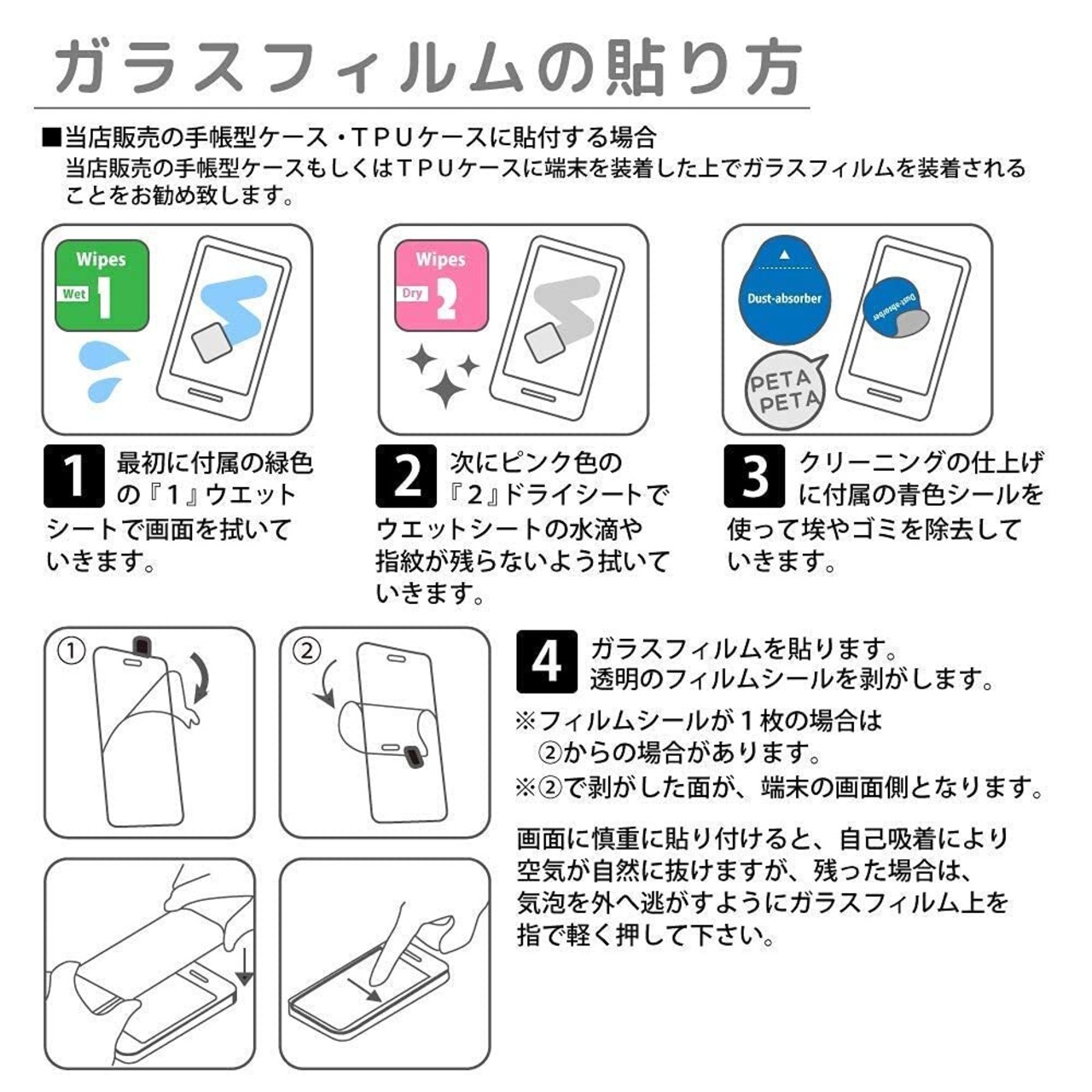 ガラスフィルムの貼り方

■当店販売の手帳型ケース・TPUケースに貼付する場合
当店販売の手帳型ケースもしくはTPUケースに端末を装着した上でガラスフィルムを装着されることをお勧め致します。

Wipes
Wet
1

Wipes
Dry
2

Dust-absorber
Dust-absorber
PETA PETA

1 最初に付属の緑色の『1』ウエットシートで画面を拭いていきます。

2 次にピンク色の『2』ドライシートでウエットシートの水滴や指紋が残らないよう拭いていきます。

3 クリーニングの仕上げに付属の青色シールを使って埃やゴミを除去していきます。

①

②

4 ガラスフィルムを貼ります。
透明のフィルムシールを剥がします。

※フィルムシールが1枚の場合は②からの場合があります。
※②で剥がした面が、端末の画面側となります。

画面に慎重に貼り付けると、自己吸着により空気が自然に抜けますが、残った場合は、気泡を外へ逃がすようにガラスフィルム上を指で軽く押して下さい。