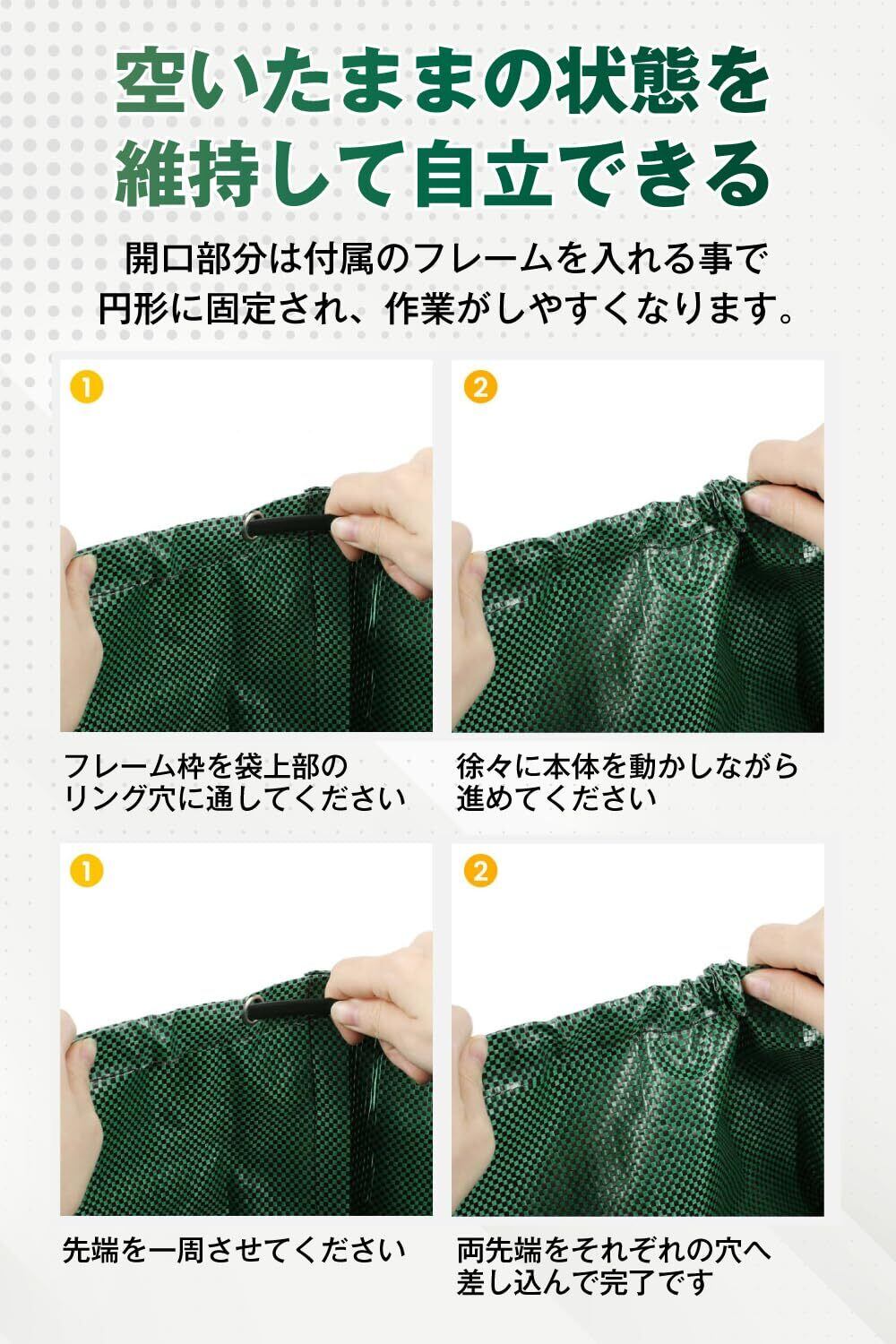 空いたままの状態を
維持して自立できる

開口部分は付属のフレームを入れる事で
円形に固定され、作業がしやすくなります。

1

フレーム枠を袋上部の
リング穴に通してください

2

徐々に本体を動かしながら
進めてください

1

先端を一周させてください

2

両先端をそれぞれの穴へ
差し込んで完了です