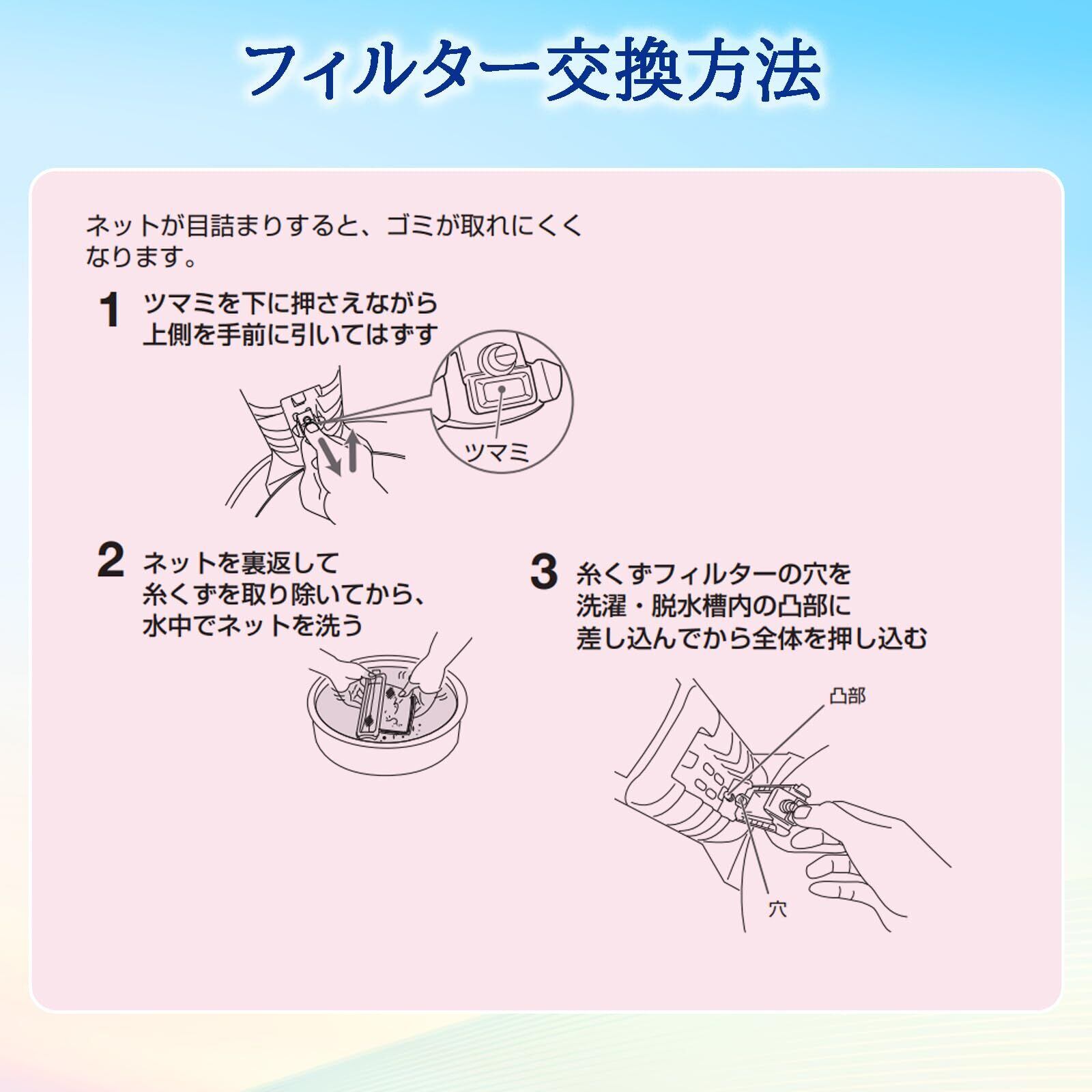 フィルター交換方法

ネットが目詰まりすると、ゴミが取れにくくなります。

1 ツマミを下に押さえながら上側を手前に引いてはずす

ツマミ

2 ネットを裏返して糸くずを取り除いてから、水中でネットを洗う

3 糸くずフィルターの穴を洗濯・脱水槽内の凸部に差し込んでから全体を押し込む

凸部

穴