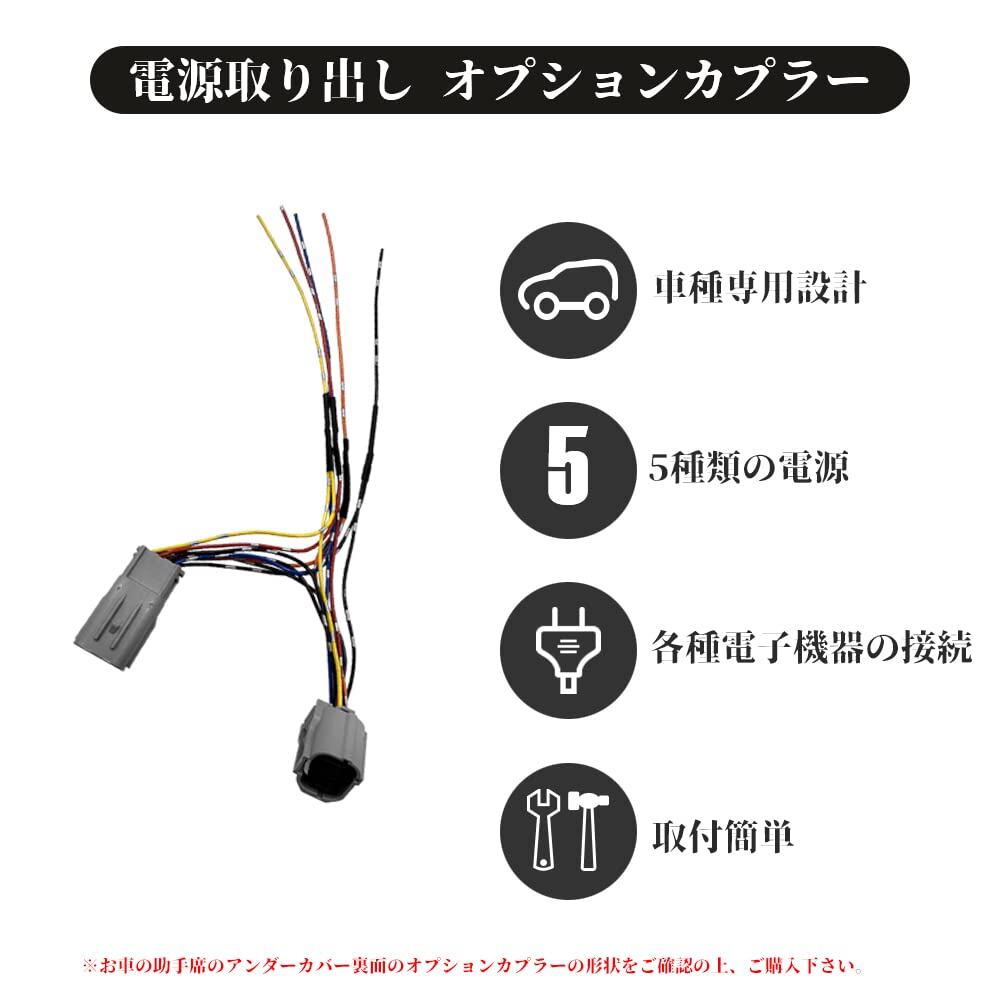 電源取り出し オプションカプラー

車種専用設計

5

5種類の電源

各種電子機器の接続

取付簡単

※お車の助手席のアンダーカバー裏面のオプションカプラーの形状をご確認の上、ご購入下さい。