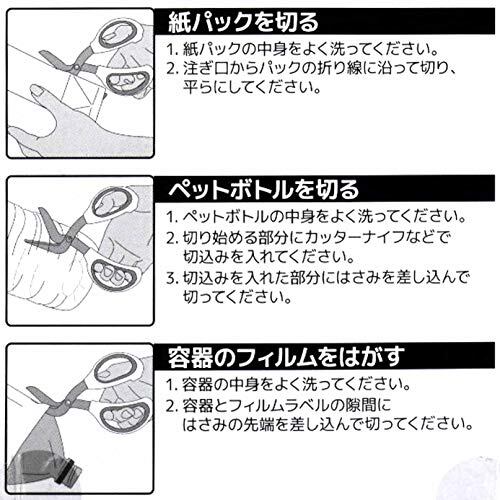 紙パックを切る

1. 紙パックの中身をよく洗ってください。
2. 注ぎ口からパックの折り線に沿って切り、平らにしてください。

ペットボトルを切る

1. ペットボトルの中身をよく洗ってください。
2. 切り始める部分にカッターナイフなどで切込みを入れてください。
3. 切込みを入れた部分にはさみを差し込んで切ってください。

容器のフィルムをはがす

1. 容器の中身をよく洗ってください。
2. 容器とフィルムラベルの隙間にはさみの先端を差し込んで切ってください。