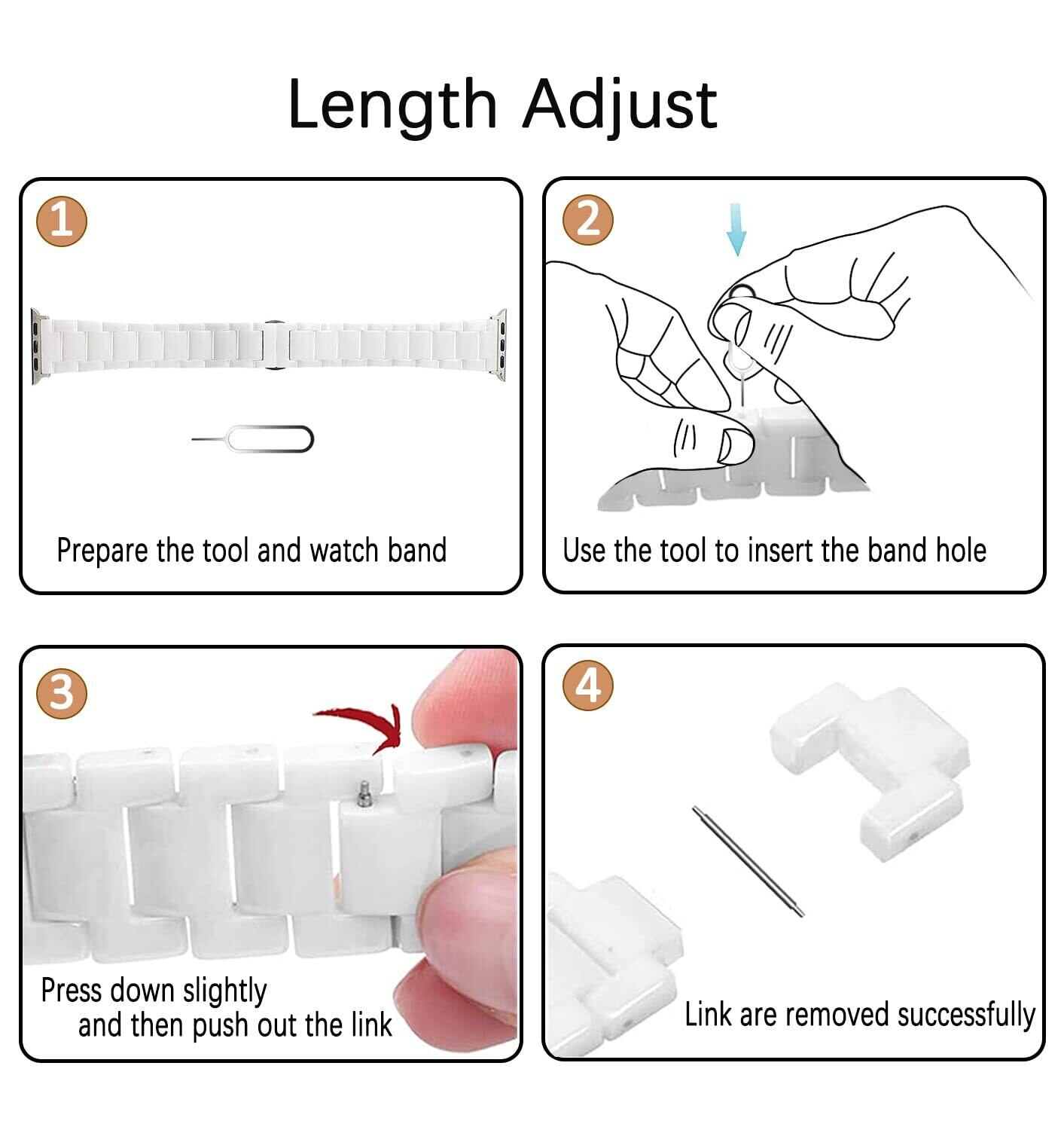 Length Adjust

1

Prepare the tool and watch band

2

Use the tool to insert the band hole

3

Press down slightly
and then push out the link

4

Link are removed successfully