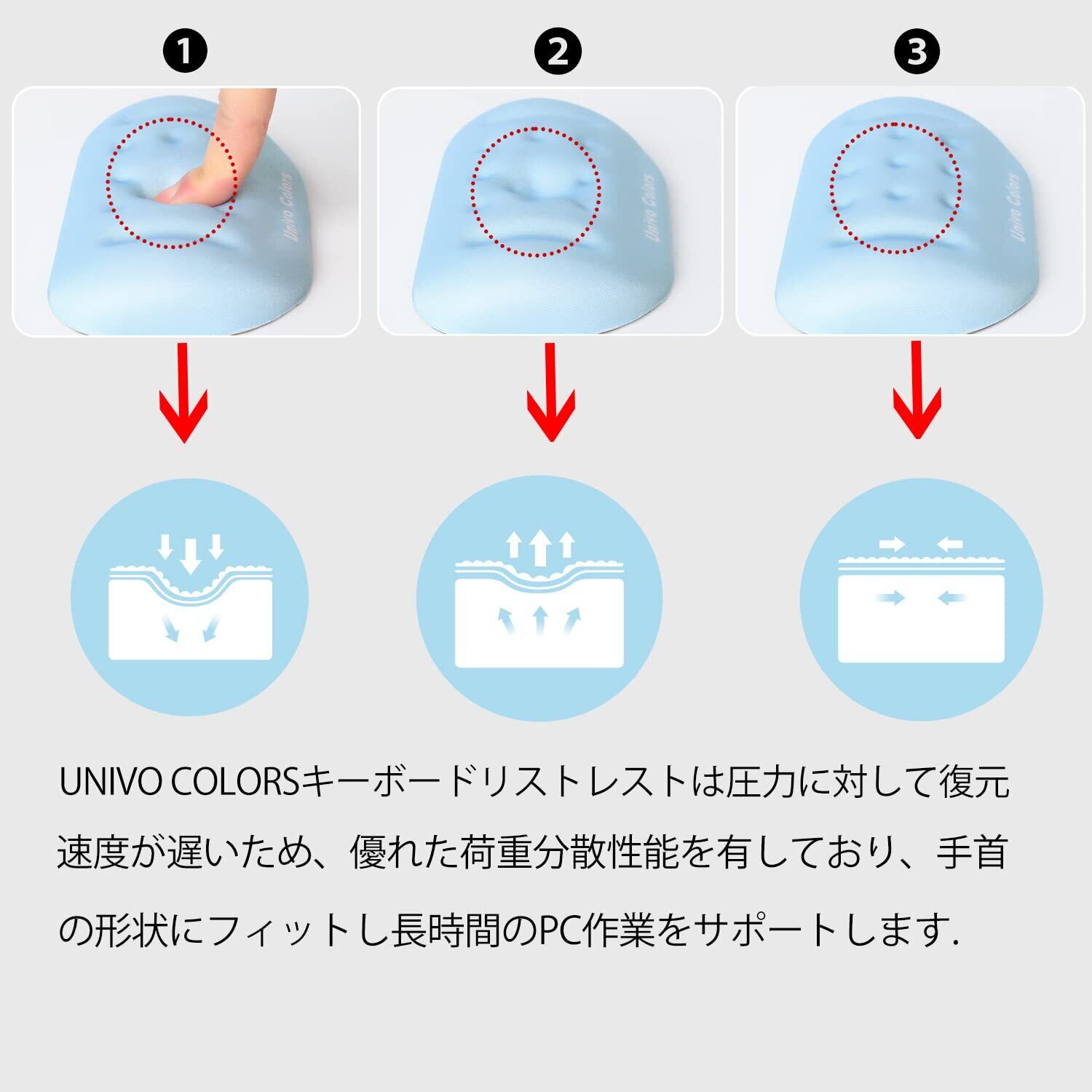 ❶

Univo Colors

❷

Univo Colors

❸

Univo Colors

UNIVO COLORSキーボードリストレストは圧力に対して復元速度が遅いため、優れた荷重分散性能を有しており、手首の形状にフィットし長時間のPC作業をサポートします.