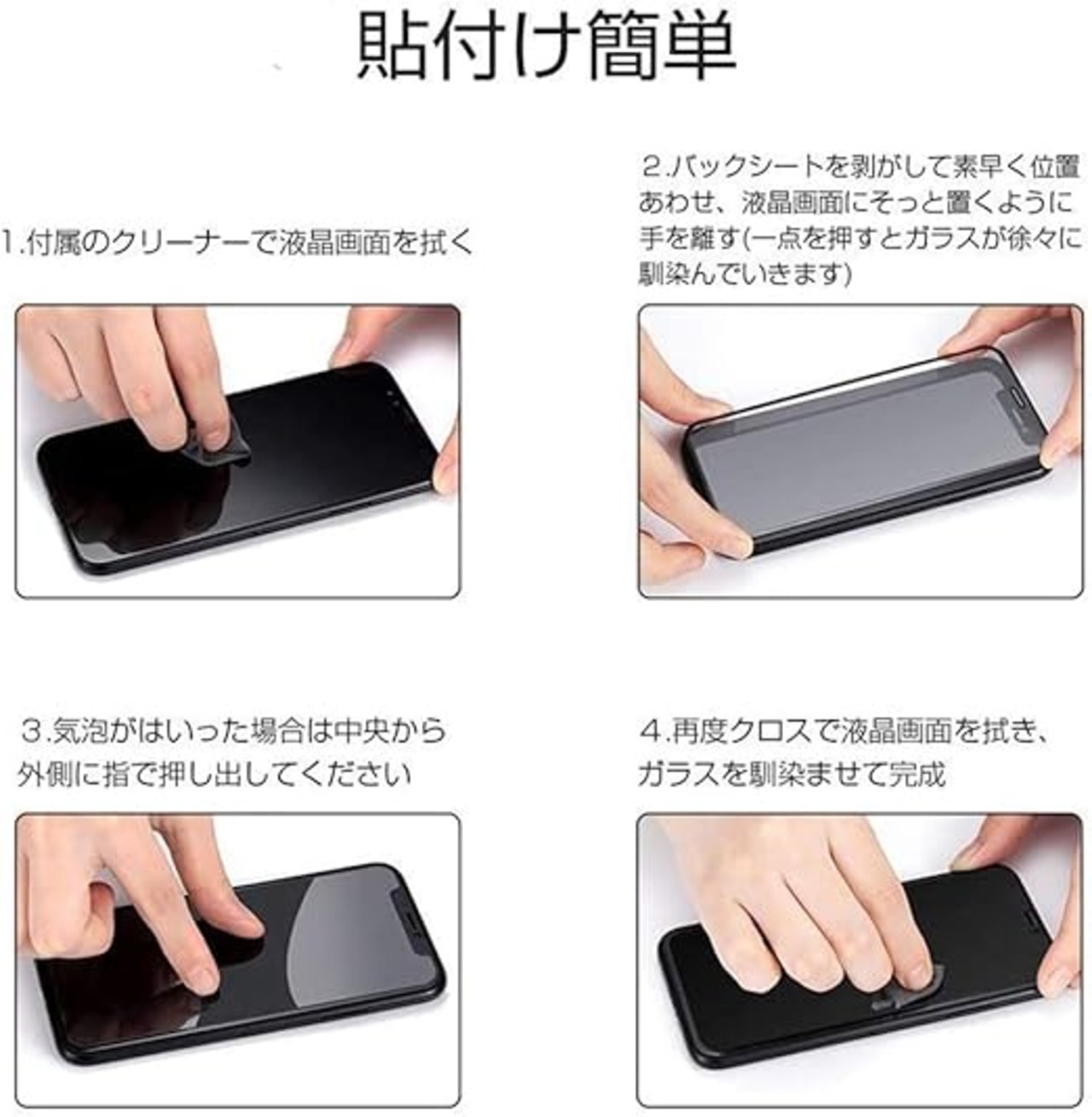 貼付け簡単

1.付属のクリーナーで液晶画面を拭く

2.バックシートを剥がして素早く位置あわせ、液晶画面にそっと置くように手を離す(一点を押すとガラスが徐々に馴染んでいきます)

3.気泡がはいった場合は中央から外側に指で押し出してください

4.再度クロスで液晶画面を拭き、ガラスを馴染ませて完成