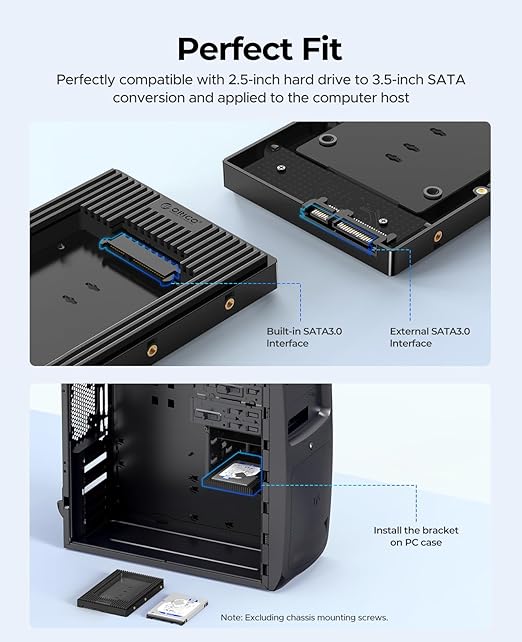 Perfect Fit

Perfectly compatible with 2.5-inch hard drive to 3.5-inch SATA conversion and applied to the computer host

ORICO

Built-in SATA3.0 Interface

External SATA3.0 Interface

Install the bracket on PC case

Note: Excluding chassis mounting screws.