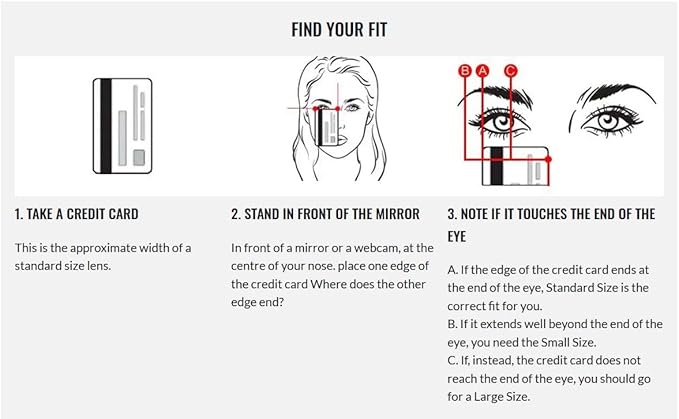 FIND YOUR FIT

B A C

1. TAKE A CREDIT CARD

This is the approximate width of a standard size lens.

2. STAND IN FRONT OF THE MIRROR

In front of a mirror or a webcam, at the centre of your nose. place one edge of the credit card Where does the other edge end?

3. NOTE IF IT TOUCHES THE END OF THE EYE

A. If the edge of the credit card ends at the end of the eye, Standard Size is the correct fit for you.
B. If it extends well beyond the end of the eye, you need the Small Size.
C. If, instead, the credit card does not reach the end of the eye, you should go for a Large Size.