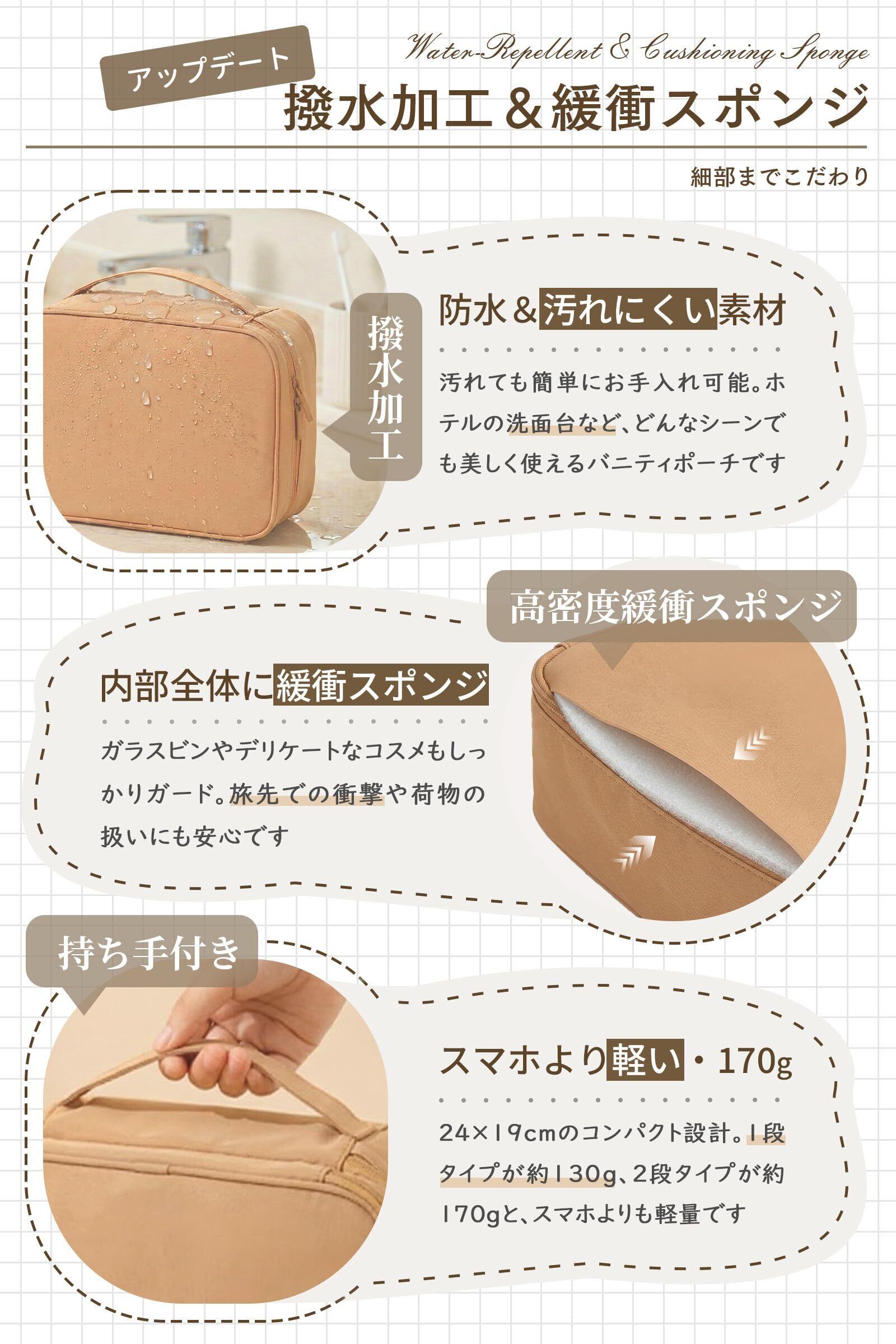 アップデート

Water-Repellent & Cushioning Sponge

撥水加工＆緩衝スポンジ

細部までこだわり

撥水加工

防水＆汚れにくい素材

汚れても簡単にお手入れ可能。ホテルの洗面台など、どんなシーンでも美しく使えるバニティポーチです

高密度緩衝スポンジ

内部全体に緩衝スポンジ

ガラスビンやデリケートなコスメもしっかりガード。旅先での衝撃や荷物の扱いにも安心です

持ち手付き

スマホより軽い・170g

24×19cmのコンパクト設計。1段タイプが約130g、2段タイプが約170gと、スマホよりも軽量です