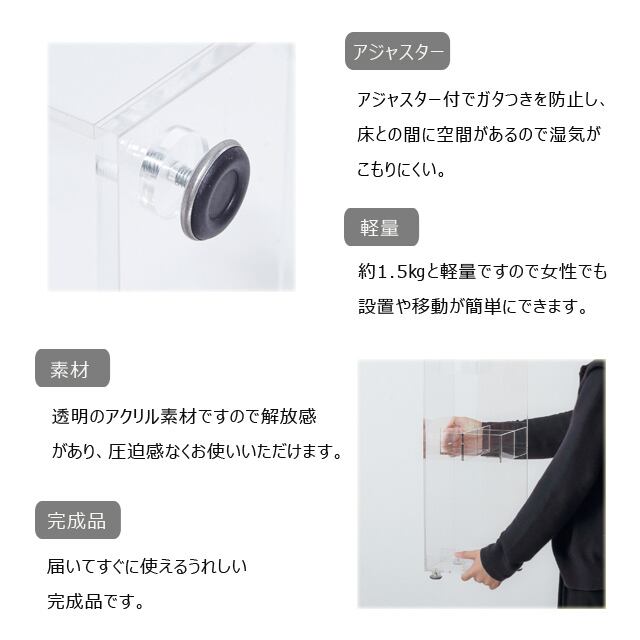 アジャスター

アジャスター付でガタつきを防止し、床との間に空間があるので湿気がこもりにくい。

軽量

約1.5kgと軽量ですので女性でも設置や移動が簡単にできます。

素材

透明のアクリル素材ですので解放感があり、圧迫感なくお使いいただけます。

完成品

届いてすぐに使えるうれしい完成品です。