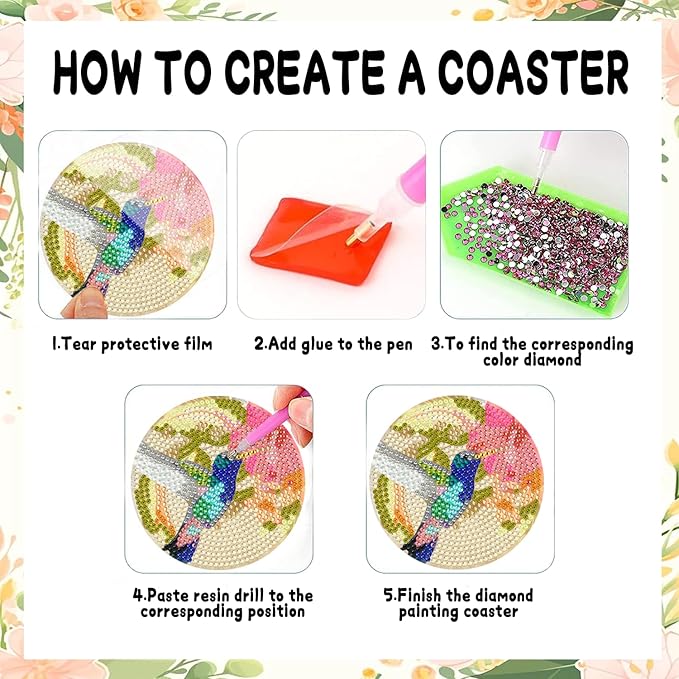 HOW TO CREATE A COASTER

1.Tear protective film

2.Add glue to the pen

3.To find the corresponding color diamond

4.Paste resin drill to the corresponding position

5.Finish the diamond painting coaster