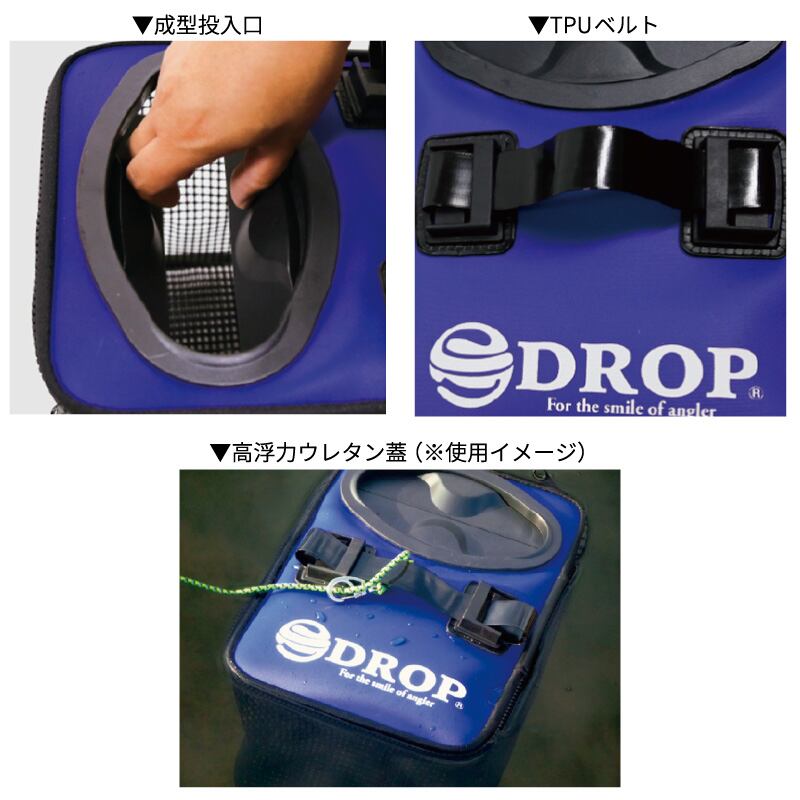 ▼成型投入口

▼TPUベルト

DROP ®
For the smile of angler

▼高浮力ウレタン蓋（※使用イメージ）

DROP ®
For the smile of angler