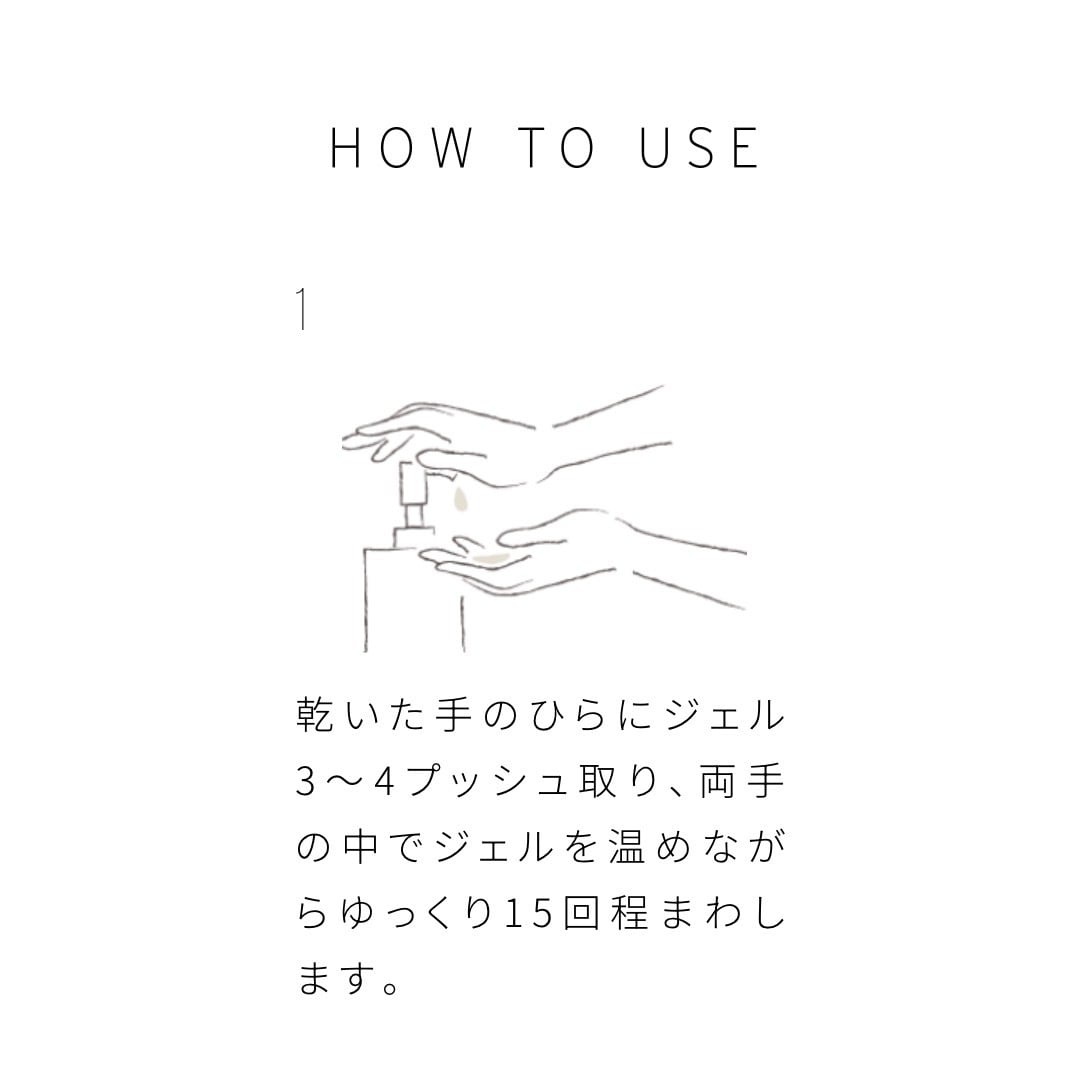 HOW TO USE

1

乾いた手のひらにジェル3〜4プッシュ取り、両手の中でジェルを温めながらゆっくり15回程まわします。