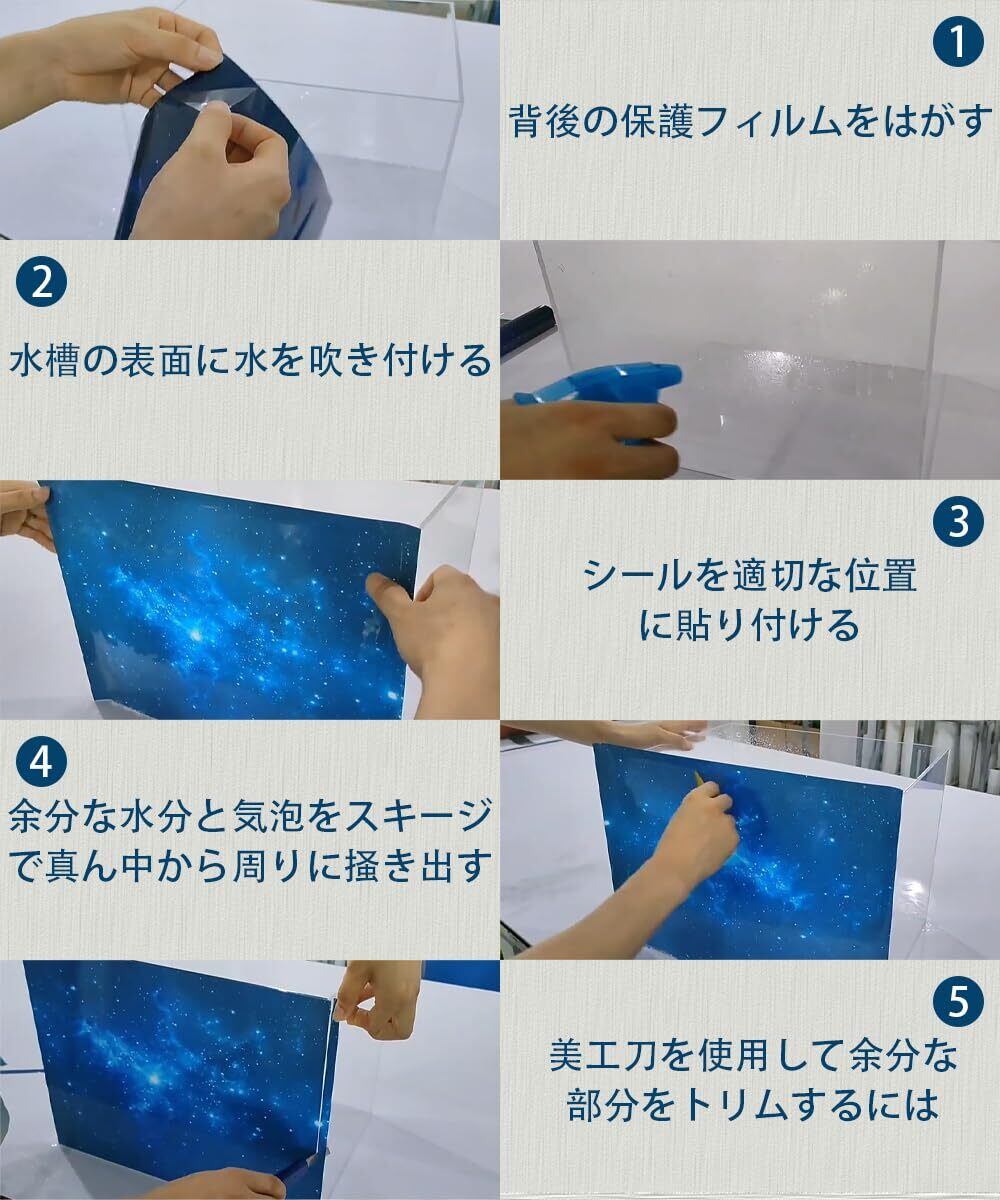 1
背後の保護フィルムをはがす

2
水槽の表面に水を吹き付ける

3
シールを適切な位置に貼り付ける

4
余分な水分と気泡をスキージで真ん中から周りに掻き出す

5
美工刀を使用して余分な部分をトリムするには