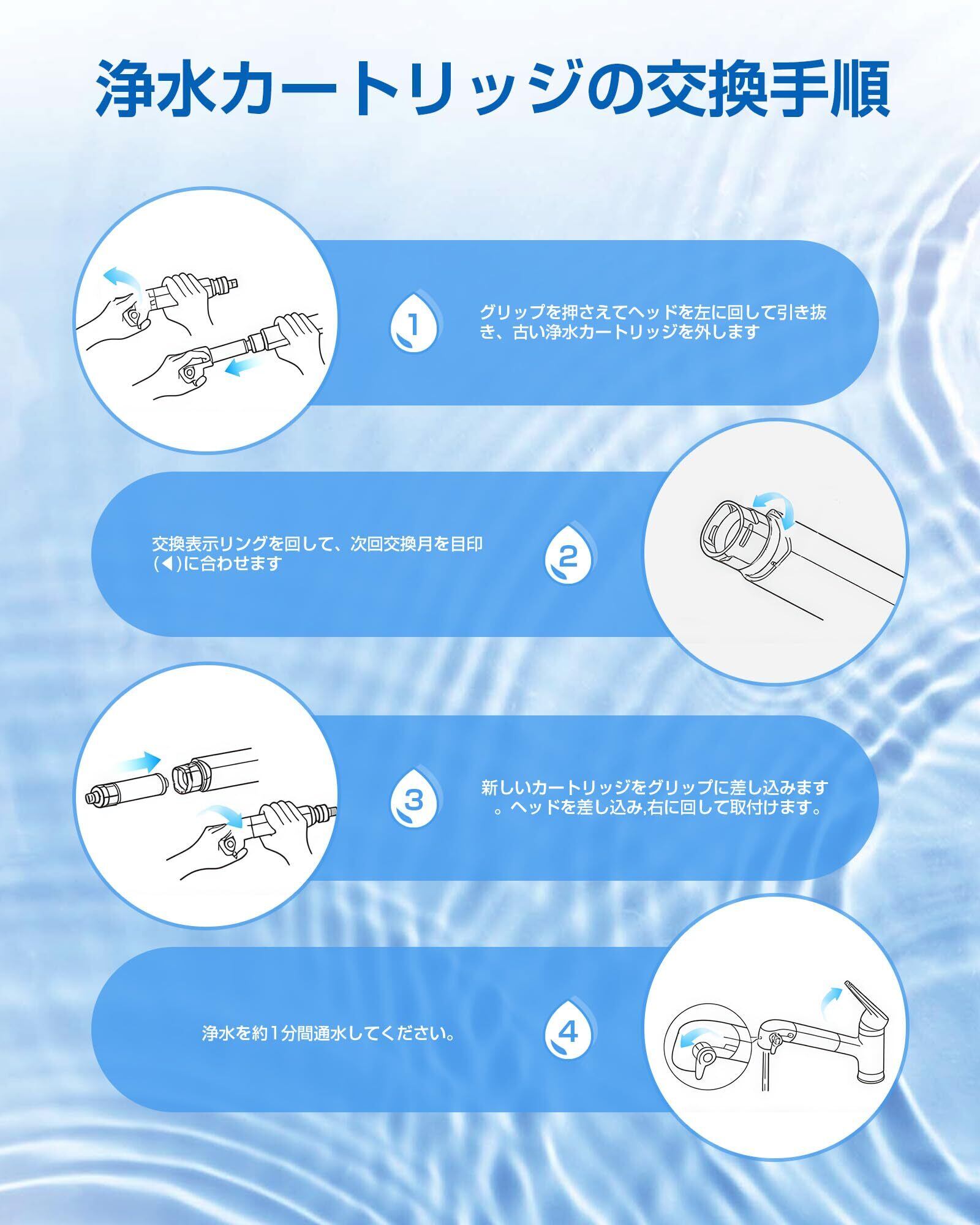 浄水カートリッジの交換手順

1

グリップを押さえてヘッドを左に回して引き抜き、古い浄水カートリッジを外します

交換表示リングを回して、次回交換月を目印(◀)に合わせます

2

3

新しいカートリッジをグリップに差し込みます。ヘッドを差し込み,右に回して取付けます。

浄水を約1分間通水してください。

4