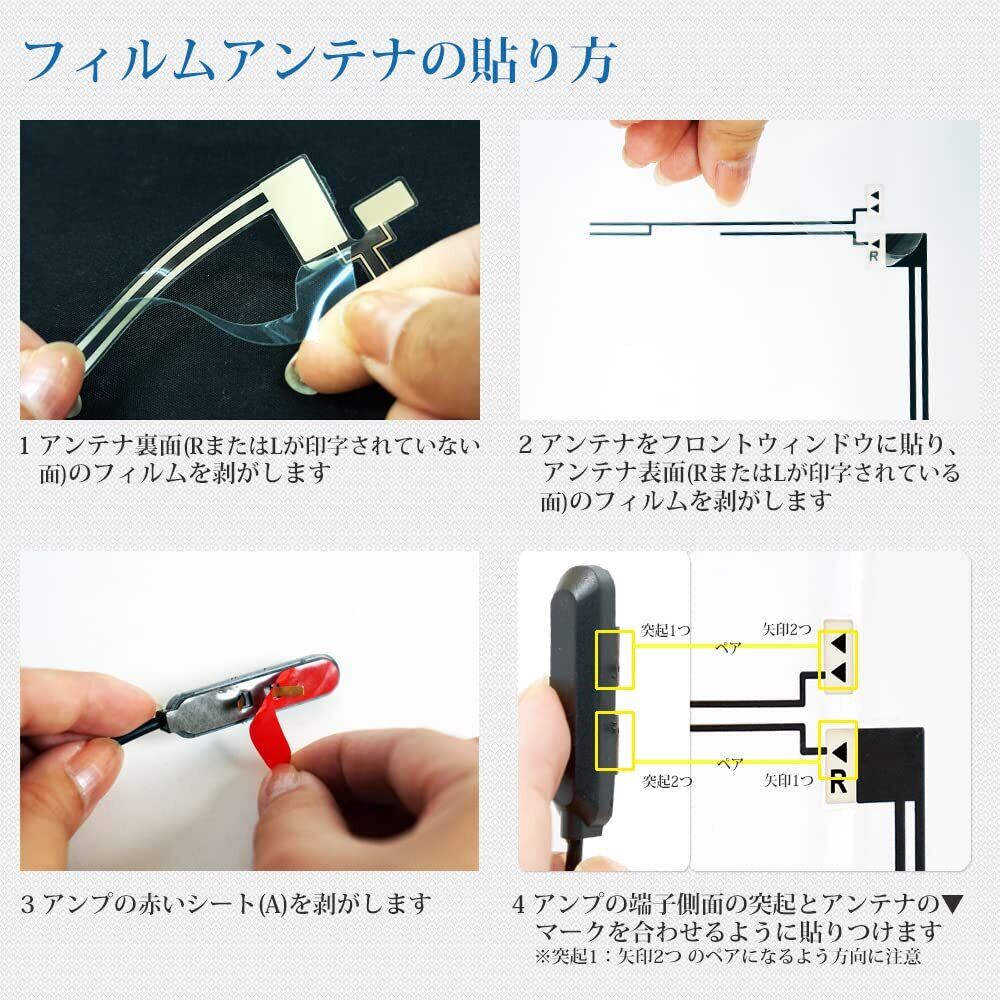 フィルムアンテナの貼り方

R

1 アンテナ裏面(RまたはLが印字されていない面)のフィルムを剥がします

2 アンテナをフロントウィンドウに貼り、アンテナ表面(RまたはLが印字されている面)のフィルムを剥がします

突起1つ
矢印2つ
ペア
ペア
突起2つ
矢印1つ
R

3 アンプの赤いシート(A)を剥がします

4 アンプの端子側面の突起とアンテナの▼マークを合わせるように貼りつけます
※突起1：矢印2つ のペアになるよう方向に注意