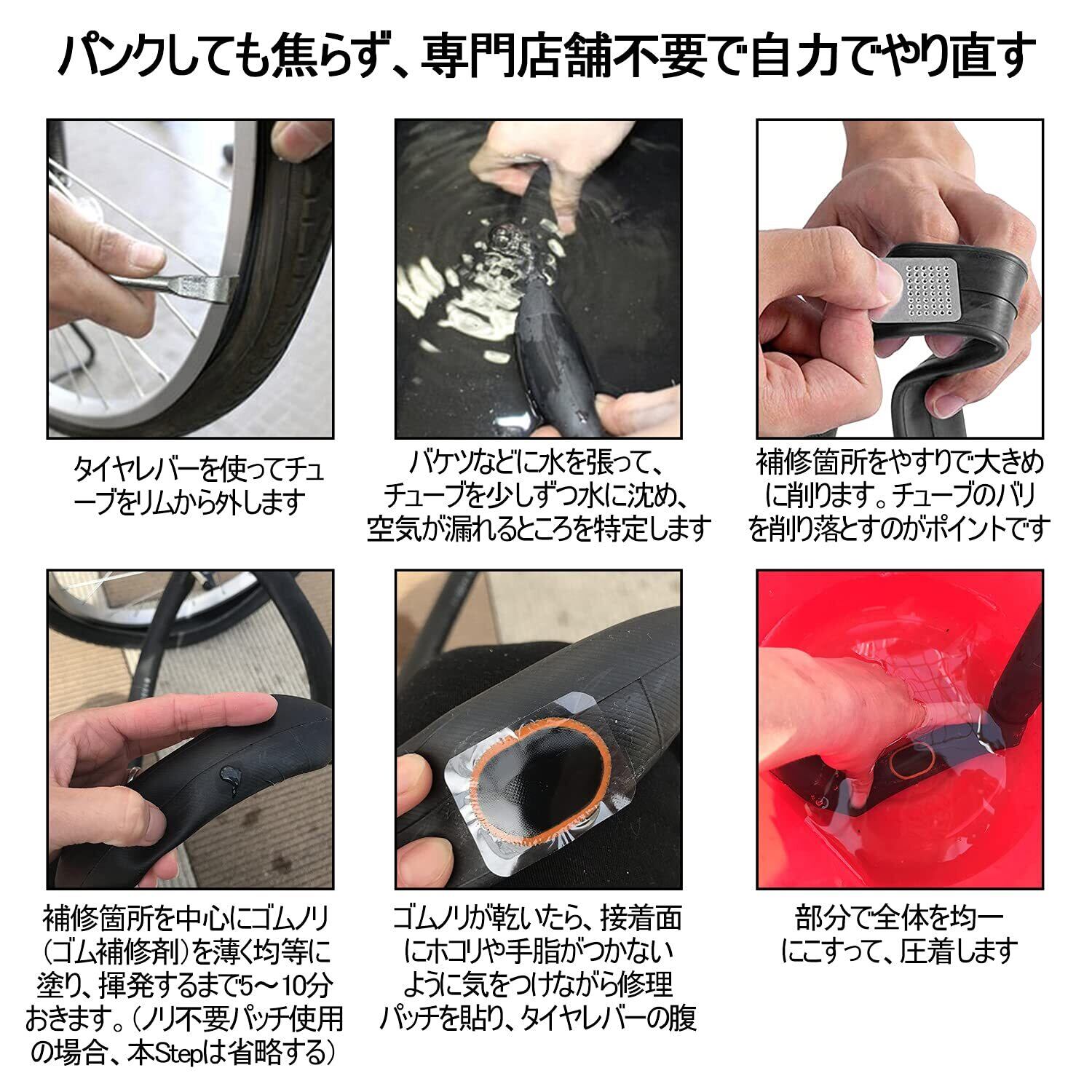 パンクしても焦らず、専門店舗不要で自力でやり直す

タイヤレバーを使ってチューブをリムから外します

バケツなどに水を張って、チューブを少しずつ水に沈め、空気が漏れるところを特定します

補修箇所をやすりで大きめに削ります。チューブのバリを削り落とすのがポイントです

補修箇所を中心にゴムノリ（ゴム補修剤）を薄く均等に塗り、揮発するまで5～10分おきます。（ノリ不要パッチ使用の場合、本Stepは省略する）

ゴムノリが乾いたら、接着面にホコリや手脂がつかないように気をつけながら修理パッチを貼り、タイヤレバーの腹

部分で全体を均一にこすって、圧着します