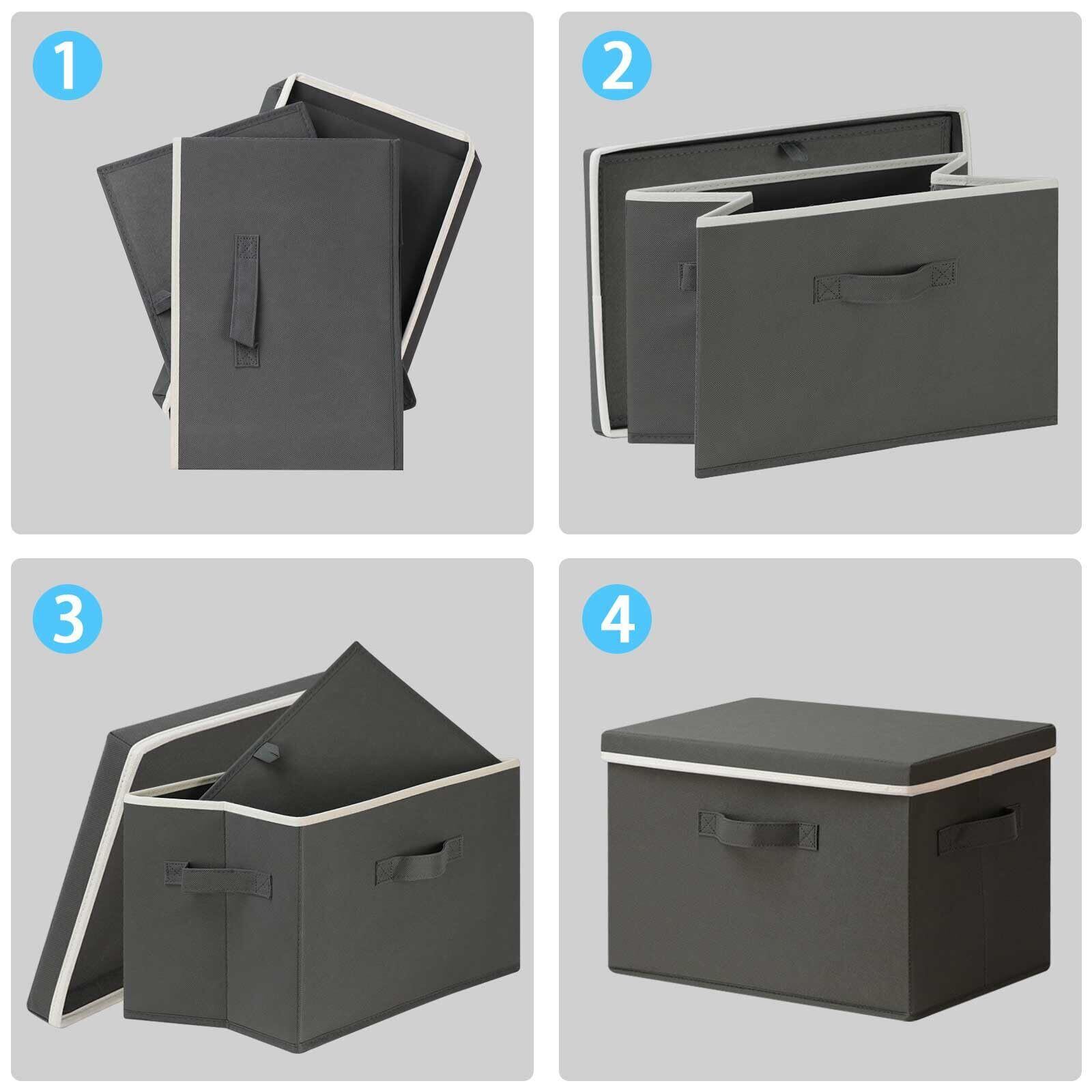 1

2

3

4