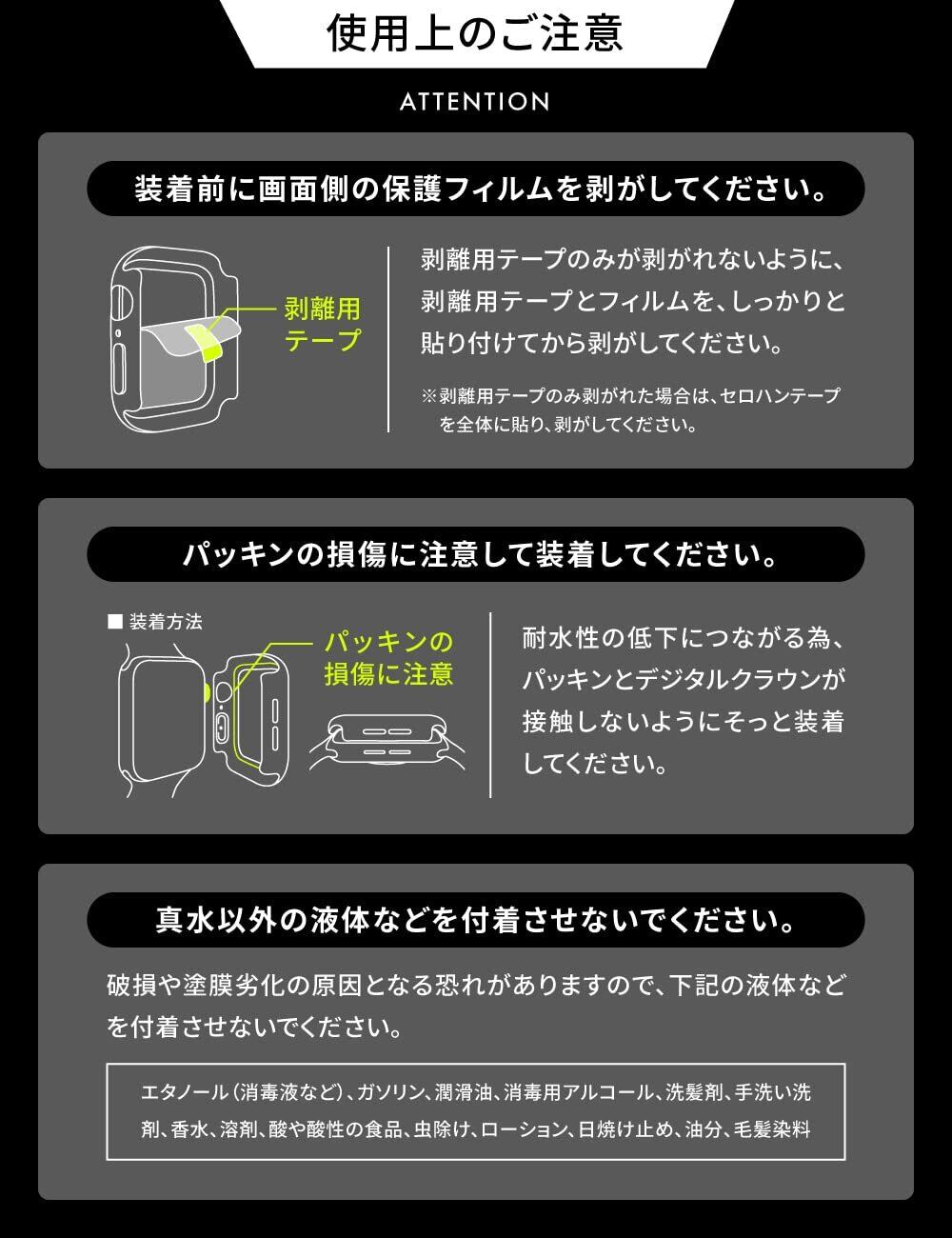 使用上のご注意

ATTENTION

装着前に画面側の保護フィルムを剥がしてください。

剥離用テープ

剥離用テープのみが剥がれないように、剥離用テープとフィルムを、しっかりと貼り付けてから剥がしてください。

※剥離用テープのみ剥がれた場合は、セロハンテープを全体に貼り、剥がしてください。

パッキンの損傷に注意して装着してください。

■ 装着方法

パッキンの損傷に注意

耐水性の低下につながる為、パッキンとデジタルクラウンが接触しないようにそっと装着してください。

真水以外の液体などを付着させないでください。

破損や塗膜劣化の原因となる恐れがありますので、下記の液体などを付着させないでください。

エタノール（消毒液など）、ガソリン、潤滑油、消毒用アルコール、洗髪剤、手洗い洗剤、香水、溶剤、酸や酸性の食品、虫除け、ローション、日焼け止め、油分、毛髪染料