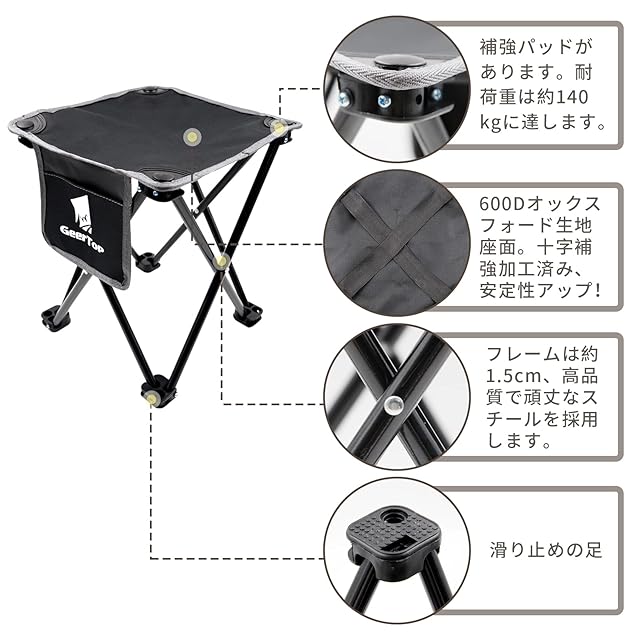 GeerTop

補強パッドがあります。耐荷重は約140kgに達します。

600Dオックスフォード生地座面。十字補強加工済み、安定性アップ!

フレームは約1.5cm、高品質で頑丈なスチールを採用します。

滑り止めの足