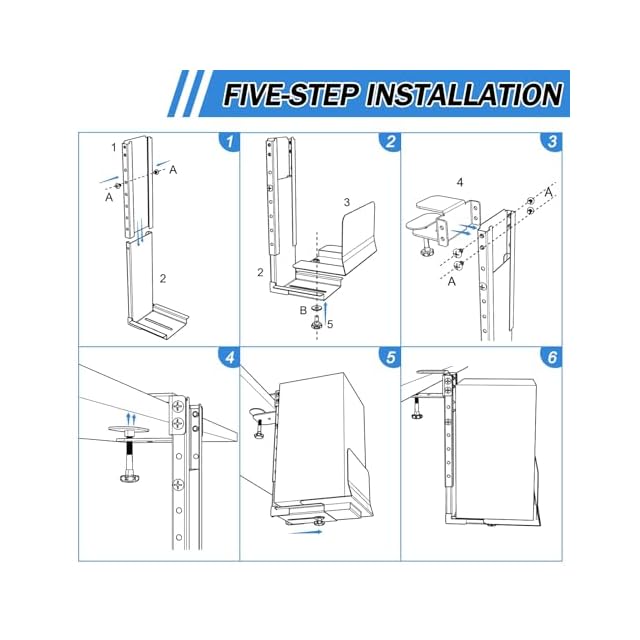 FIVE-STEP INSTALLATION

1
1
A
A
2

2
3
2
B
5

3
4
A
A

4

5

6