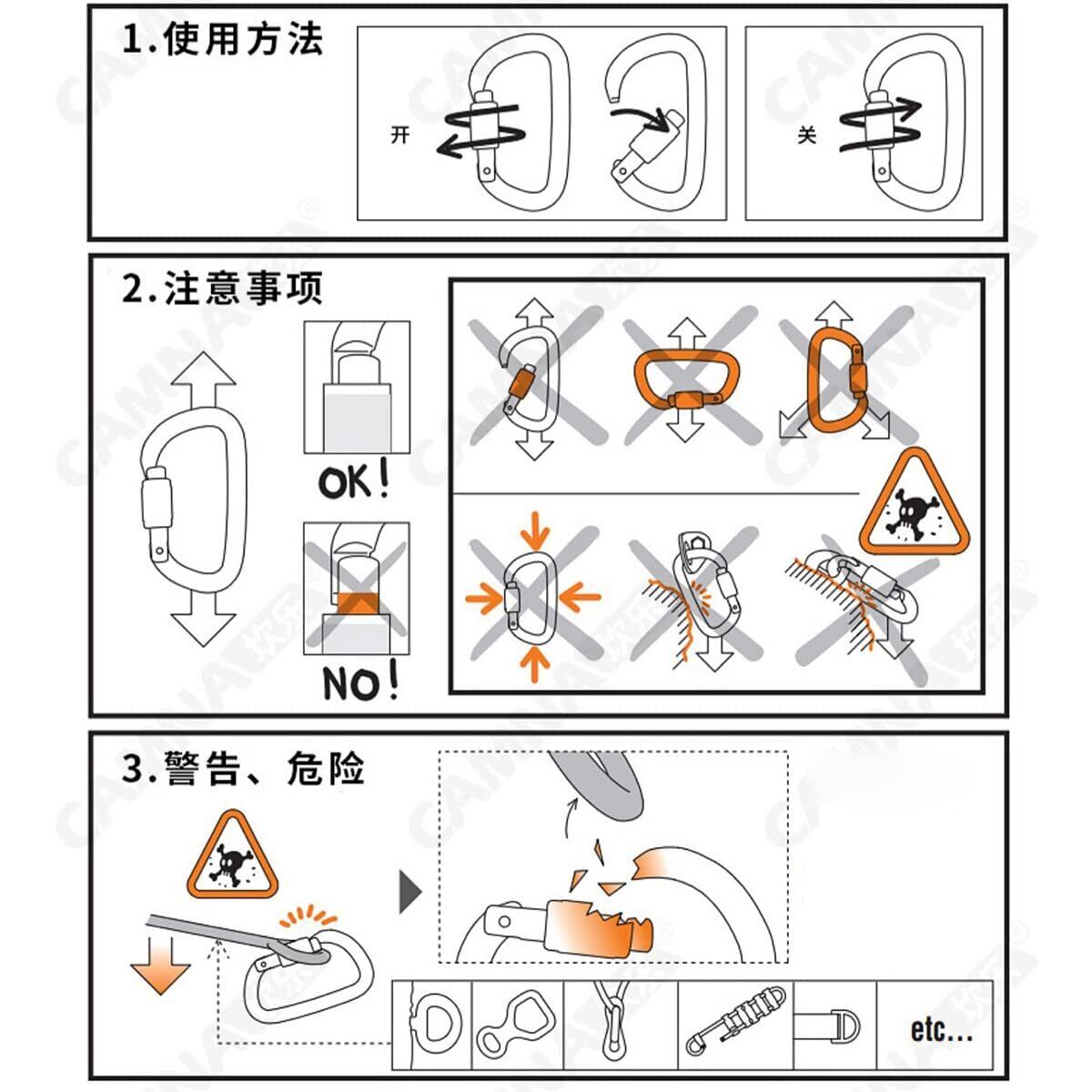 1.使用方法

开

关

2.注意事项

OK!

NO!

3.警告、危险

etc...