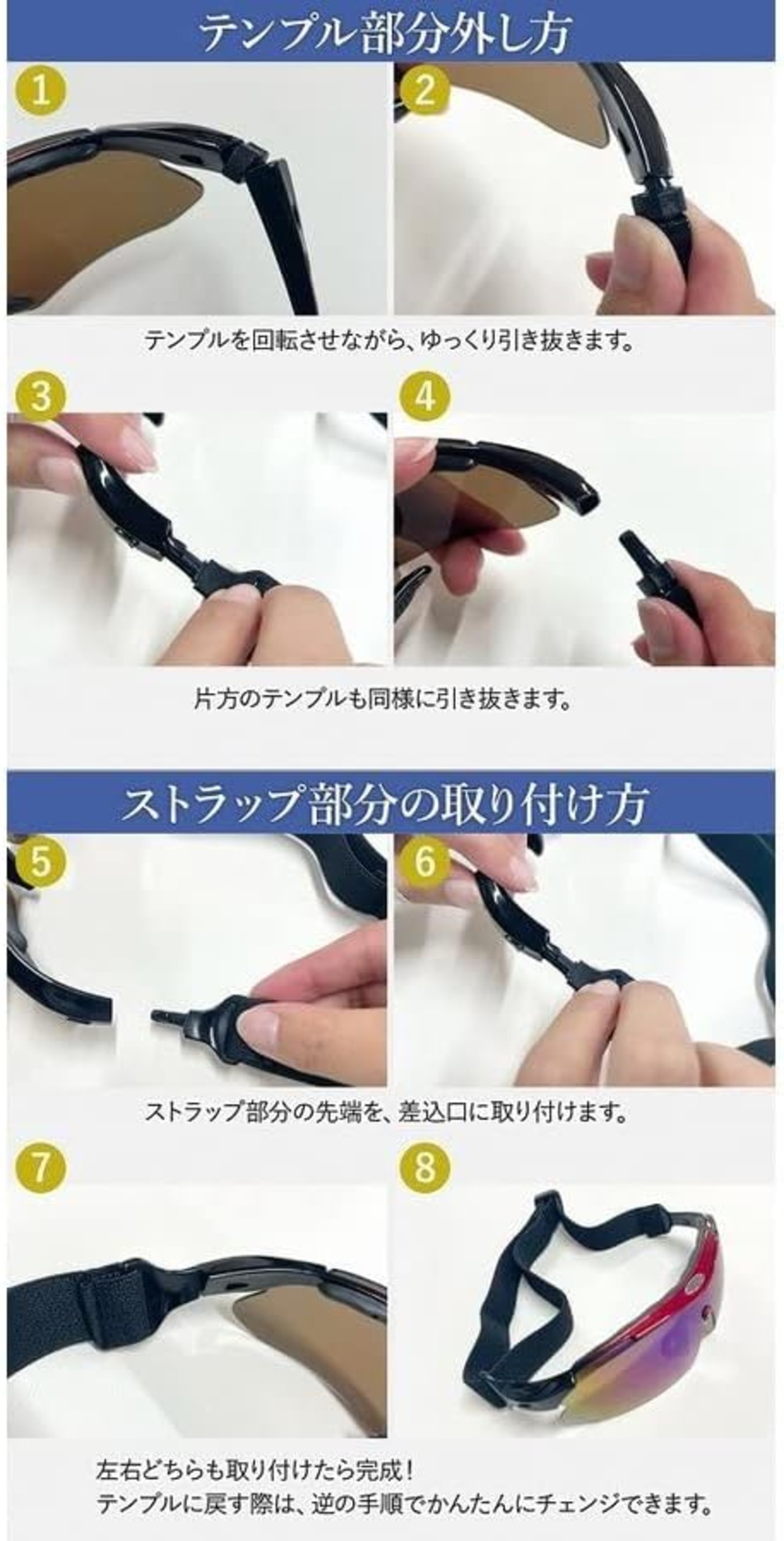 テンプル部分外し方

1

2

テンプルを回転させながら、ゆっくり引き抜きます。

3

4

片方のテンプルも同様に引き抜きます。

ストラップ部分の取り付け方

5

6

ストラップ部分の先端を、差込口に取り付けます。

7

8

左右どちらも取り付けたら完成！
テンプルに戻す際は、逆の手順でかんたんにチェンジできます。