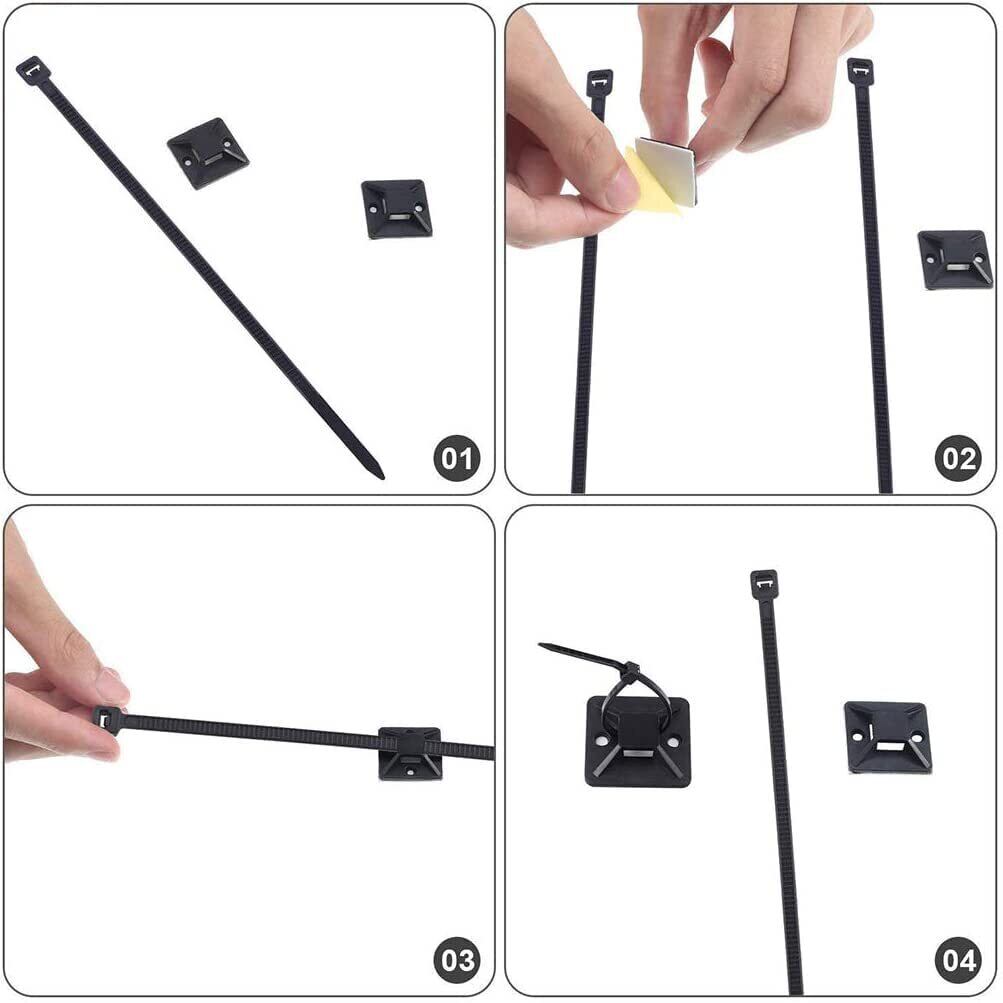 01

02

03

04