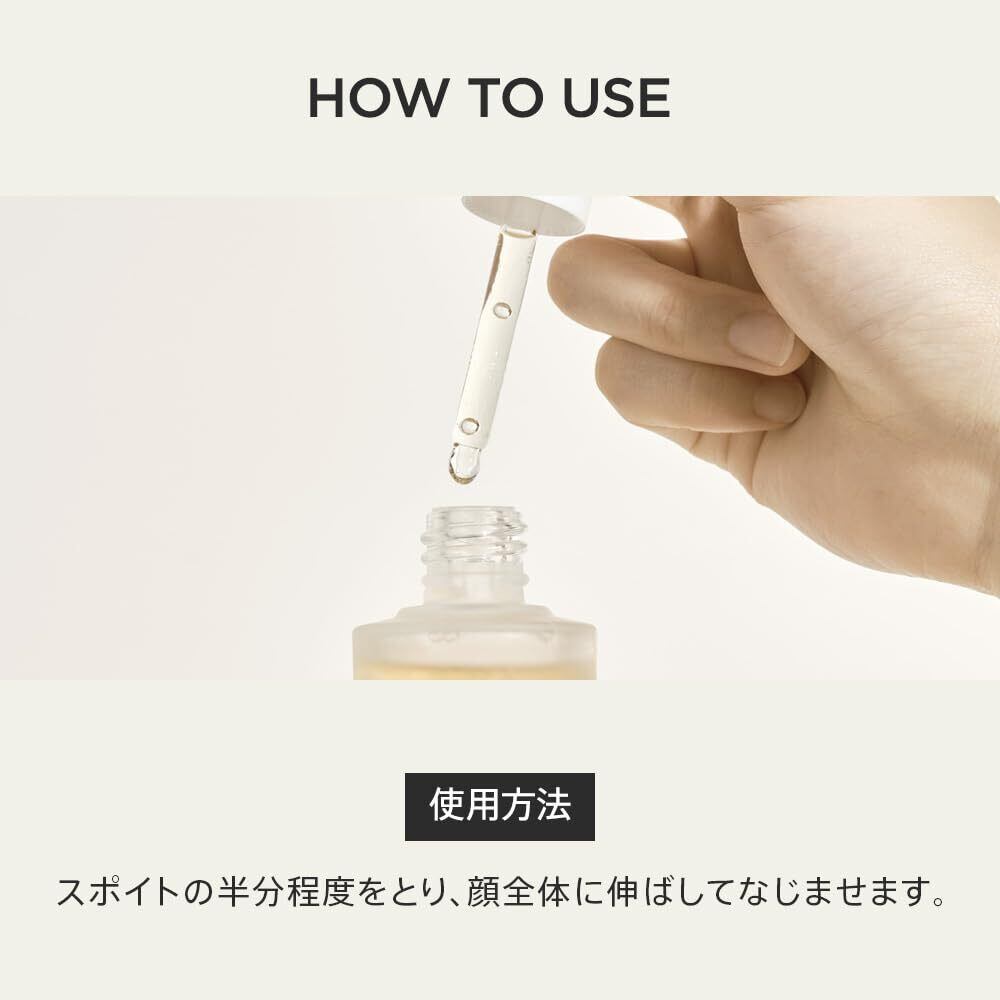 HOW TO USE

使用方法

スポイトの半分程度をとり、顔全体に伸ばしてなじませます。