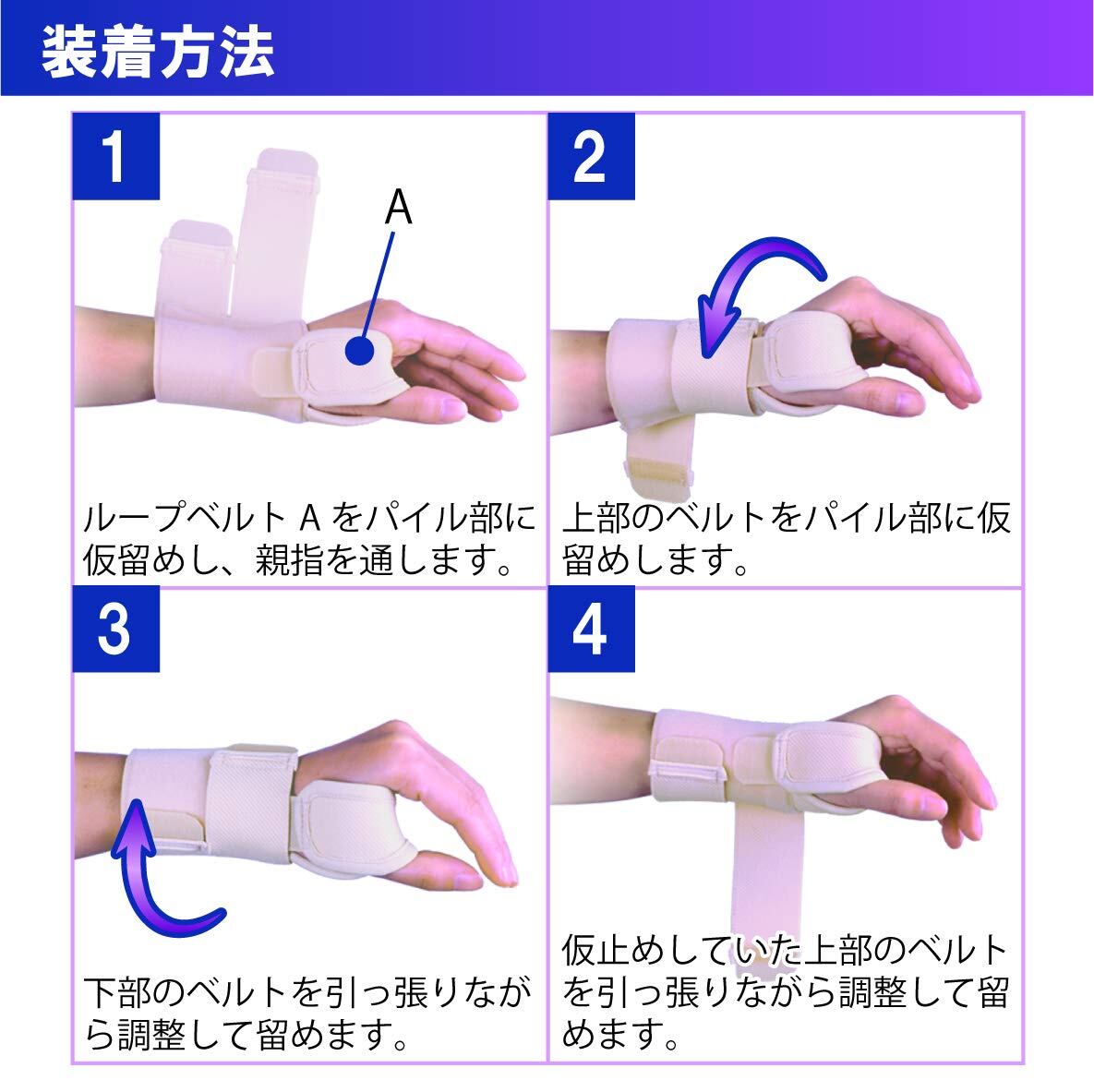 装着方法

1

A

ループベルト A をパイル部に仮留めし、親指を通します。

2

上部のベルトをパイル部に仮留めします。

3

下部のベルトを引っ張りながら調整して留めます。

4

仮止めしていた上部のベルトを引っ張りながら調整して留めます。