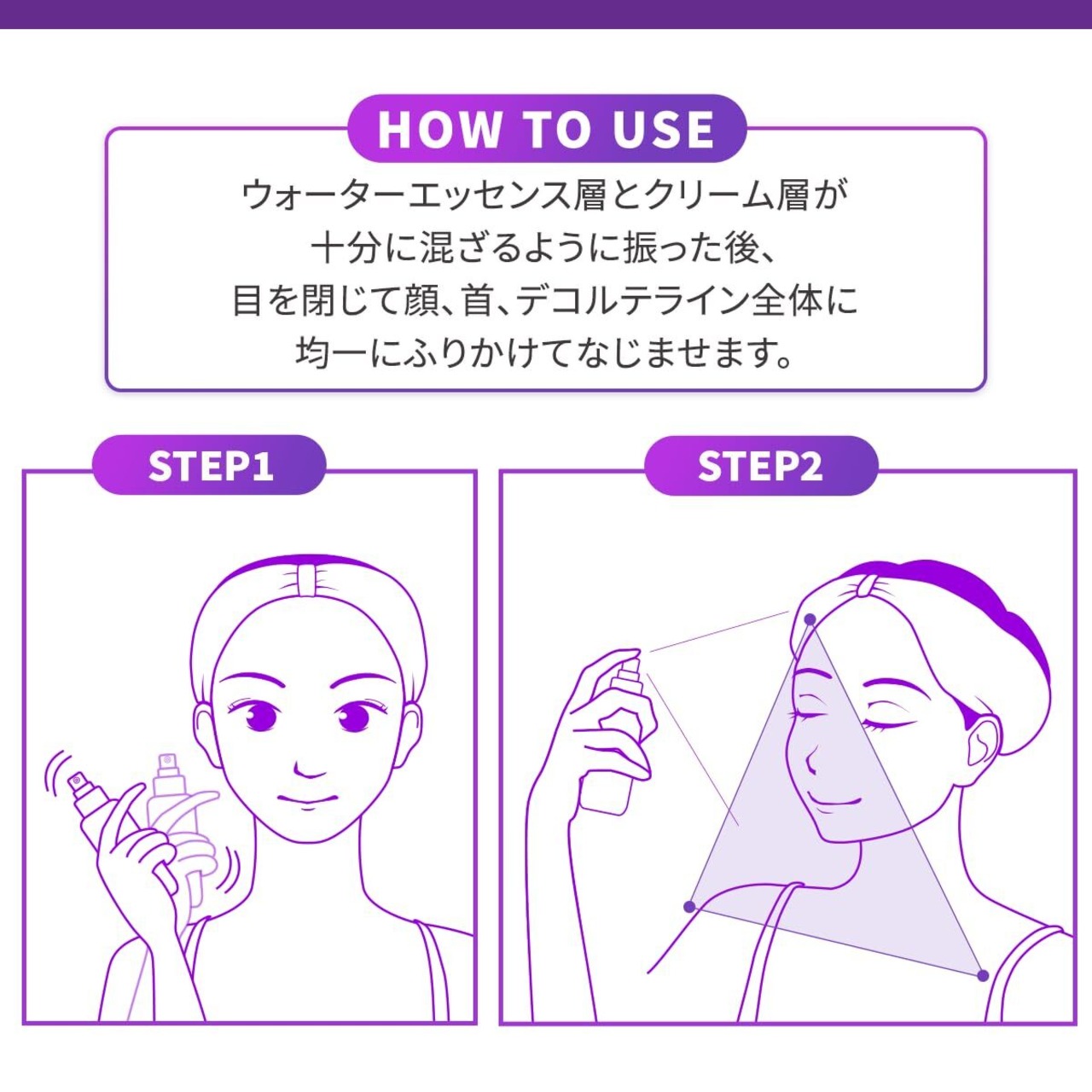 HOW TO USE

ウォーターエッセンス層とクリーム層が十分に混ざるように振った後、目を閉じて顔、首、デコルテライン全体に均一にふりかけてなじませます。

STEP1

STEP2