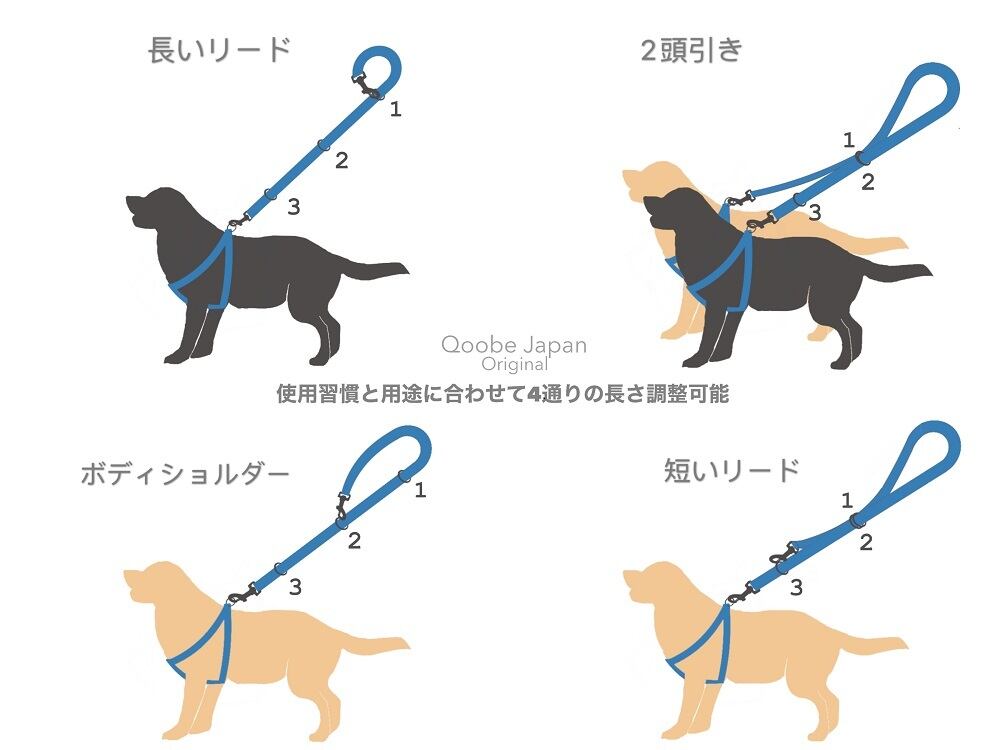 長いリード

1

2

3

2頭引き

1

2

3

Qoobe Japan
Original

使用習慣と用途に合わせて4通りの長さ調整可能

ボディショルダー

1

2

3

短いリード

1

2

3