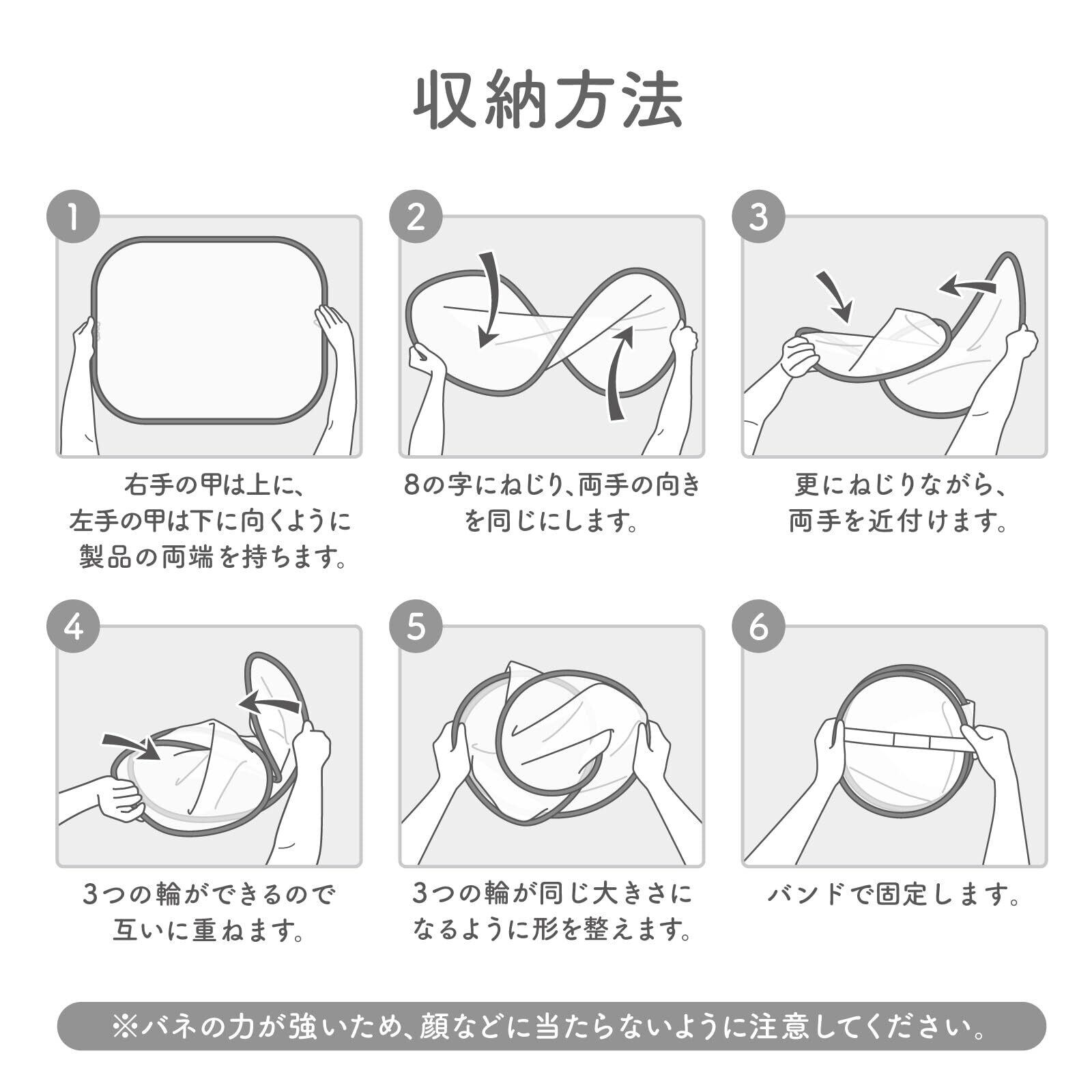 収納方法

1
右手の甲は上に、左手の甲は下に向くように製品の両端を持ちます。

2
8の字にねじり、両手の向きを同じにします。

3
更にねじりながら、両手を近付けます。

4
3つの輪ができるので互いに重ねます。

5
3つの輪が同じ大きさになるように形を整えます。

6
バンドで固定します。

※バネの力が強いため、顔などに当たらないように注意してください。