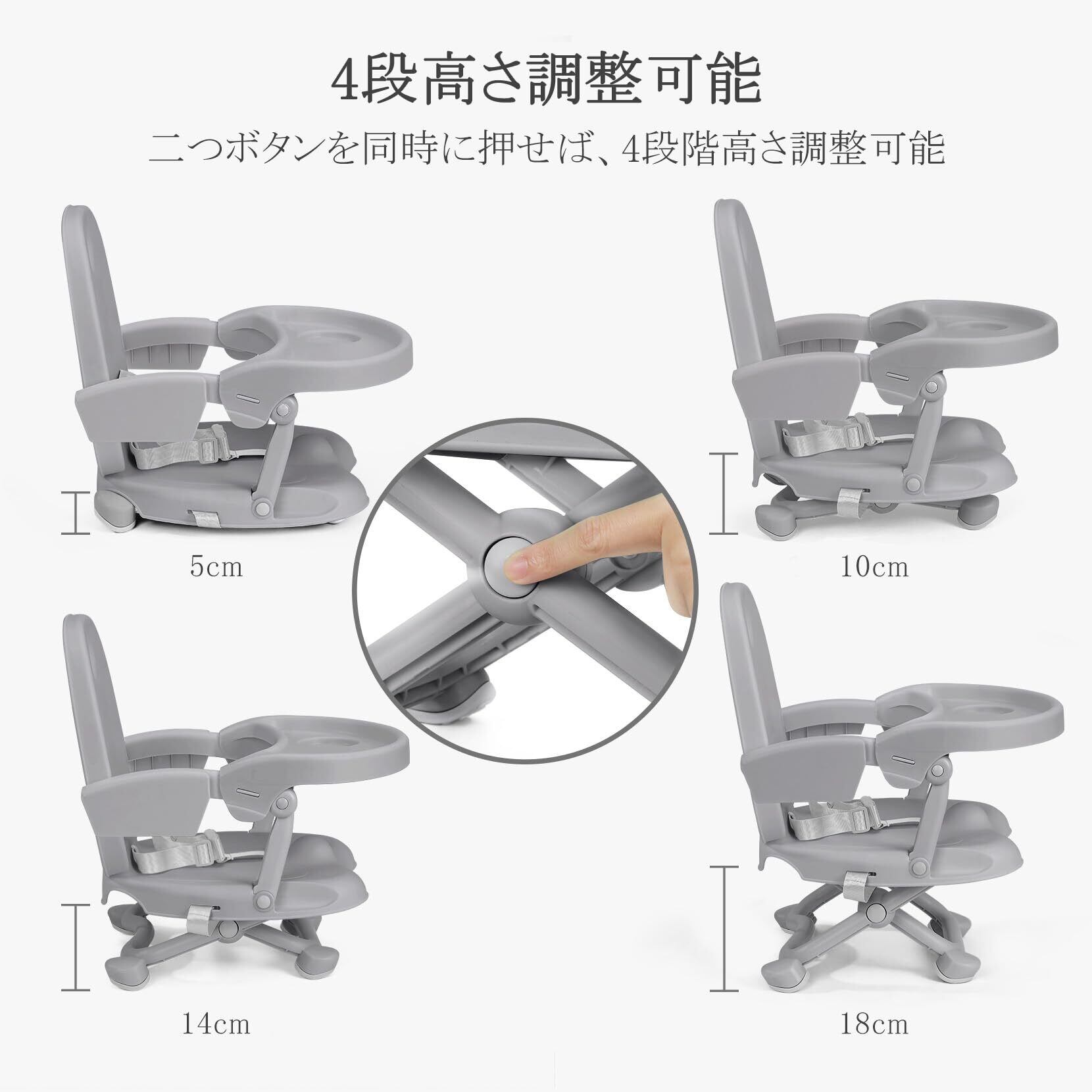 4段高さ調整可能

二つボタンを同時に押せば、4段階高さ調整可能

5cm

10cm

14cm

18cm