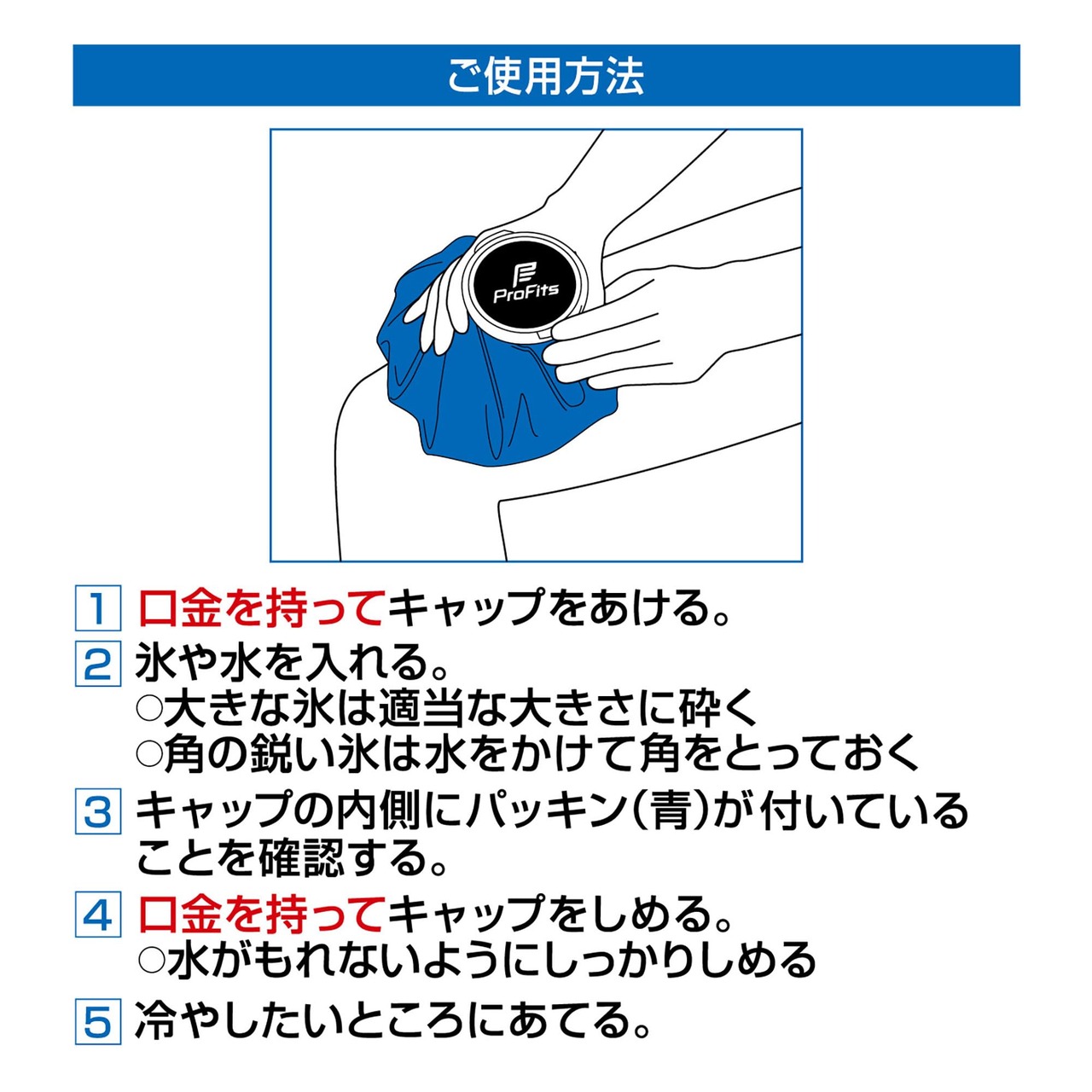 ご使用方法

ProFits

1 口金を持ってキャップをあける。

2 氷や水を入れる。
○大きな氷は適当な大きさに砕く
○角の鋭い氷は水をかけて角をとっておく

3 キャップの内側にパッキン(青)が付いていることを確認する。

4 口金を持ってキャップをしめる。
○水がもれないようにしっかりしめる

5 冷やしたいところにあてる。