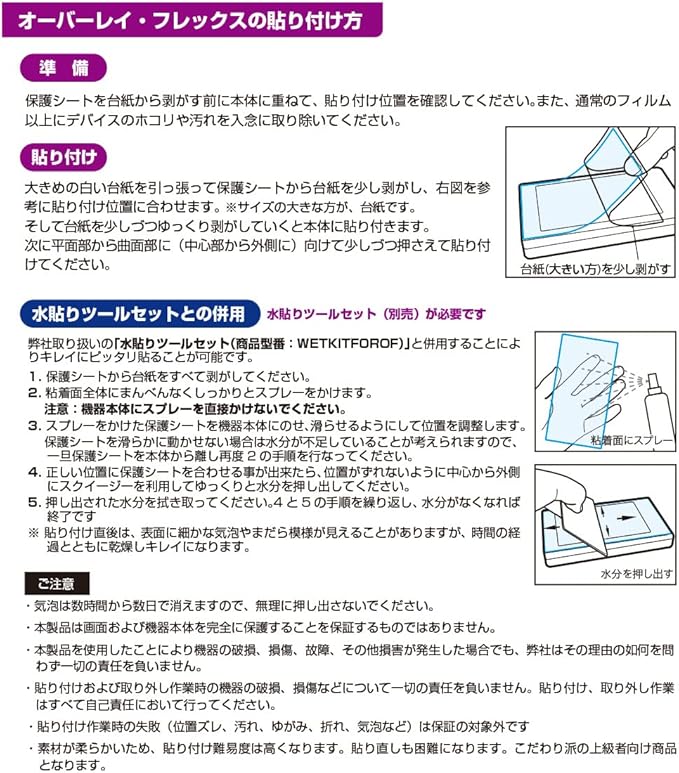 オーバーレイ・フレックスの貼り付け方

準　備

保護シートを台紙から剥がす前に本体に重ねて、貼り付け位置を確認してください。また、通常のフィルム以上にデバイスのホコリや汚れを入念に取り除いてください。

貼り付け

大きめの白い台紙を引っ張って保護シートから台紙を少し剥がし、右図を参考に貼り付け位置に合わせます。※サイズの大きな方が、台紙です。
そして台紙を少しづつゆっくり剥がしていくと本体に貼り付きます。
次に平面部から曲面部に（中心部から外側に）向けて少しづつ押さえて貼り付けてください。

台紙(大きい方)を少し剥がす

水貼りツールセットとの併用　水貼りツールセット（別売）が必要です

弊社取り扱いの「水貼りツールセット(商品型番：WETKITFOROF)」と併用することによりキレイにピッタリ貼ることが可能です。
1. 保護シートから台紙をすべて剥がしてください。
2. 粘着面全体にまんべんなくしっかりとスプレーをかけます。
注意：機器本体にスプレーを直接かけないでください。
3. スプレーをかけた保護シートを機器本体にのせ、滑らせるようにして位置を調整します。保護シートを滑らかに動かせない場合は水分が不足していることが考えられますので、一旦保護シートを本体から離し再度２の手順を行なってください。
4. 正しい位置に保護シートを合わせる事が出来たら、位置がずれないように中心から外側にスクイージーを利用してゆっくりと水分を押し出してください。
5. 押し出された水分を拭き取ってください。4と5の手順を繰り返し、水分がなくなれば終了です
※ 貼り付け直後は、表面に細かな気泡やまだら模様が見えることがありますが、時間の経過とともに乾燥しキレイになります。

粘着面にスプレー

水分を押し出す

ご注意

・気泡は数時間から数日で消えますので、無理に押し出さないでください。
・本製品は画面および機器本体を完全に保護することを保証するものではありません。
・本製品を使用したことにより機器の破損、損傷、故障、その他損害が発生した場合でも、弊社はその理由の如何を問わず一切の責任を負いません。
・貼り付けおよび取り外し作業時の機器の破損、損傷などについて一切の責任を負いません。貼り付け、取り外し作業はすべて自己責任において行ってください。
・貼り付け作業時の失敗（位置ズレ、汚れ、ゆがみ、折れ、気泡など）は保証の対象外です
・素材が柔らかいため、貼り付け難易度は高くなります。貼り直しも困難になります。こだわり派の上級者向け商品となります。