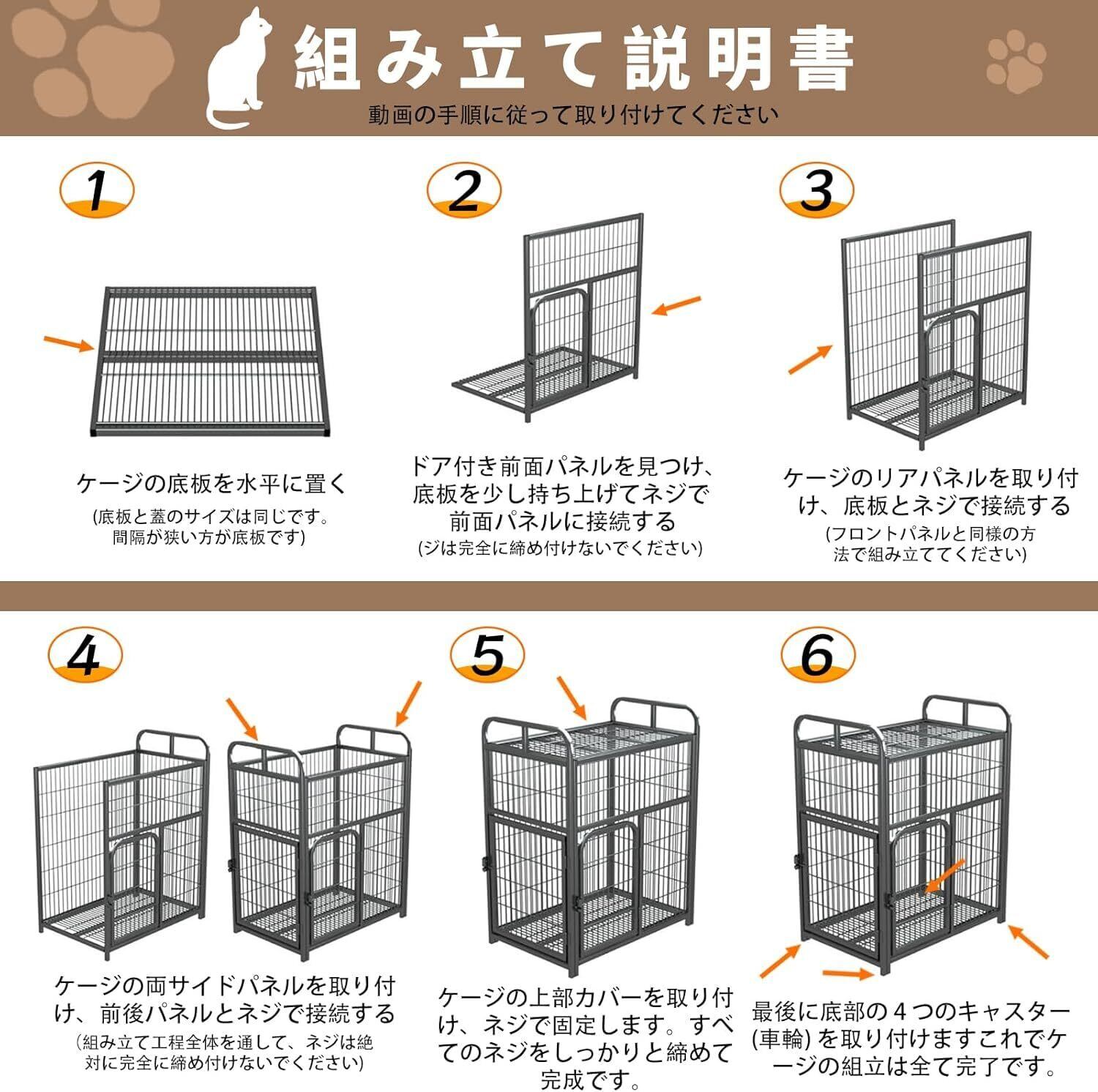 組み立て説明書
動画の手順に従って取り付けてください

1

ケージの底板を水平に置く
(底板と蓋のサイズは同じです。間隔が狭い方が底板です)

2

ドア付き前面パネルを見つけ、底板を少し持ち上げてネジで前面パネルに接続する
(ジは完全に締め付けないでください)

3

ケージのリアパネルを取り付け、底板とネジで接続する
(フロントパネルと同様の方法で組み立ててください)

4

ケージの両サイドパネルを取り付け、前後パネルとネジで接続する
(組み立て工程全体を通して、ネジは絶対に完全に締め付けないでください)

5

ケージの上部カバーを取り付け、ネジで固定します。すべてのネジをしっかりと締めて完成です。

6

最後に底部の４つのキャスター(車輪) を取り付けますこれでケージの組立は全て完了です。